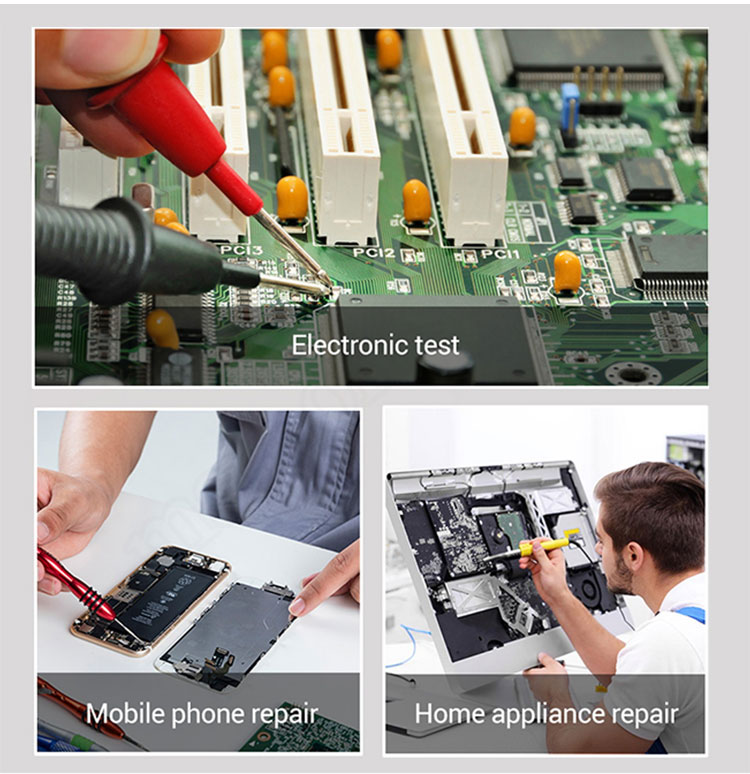 PCI3

PCI2

PCI1

Electronic test

Mobile phone repair

Home appliance repair