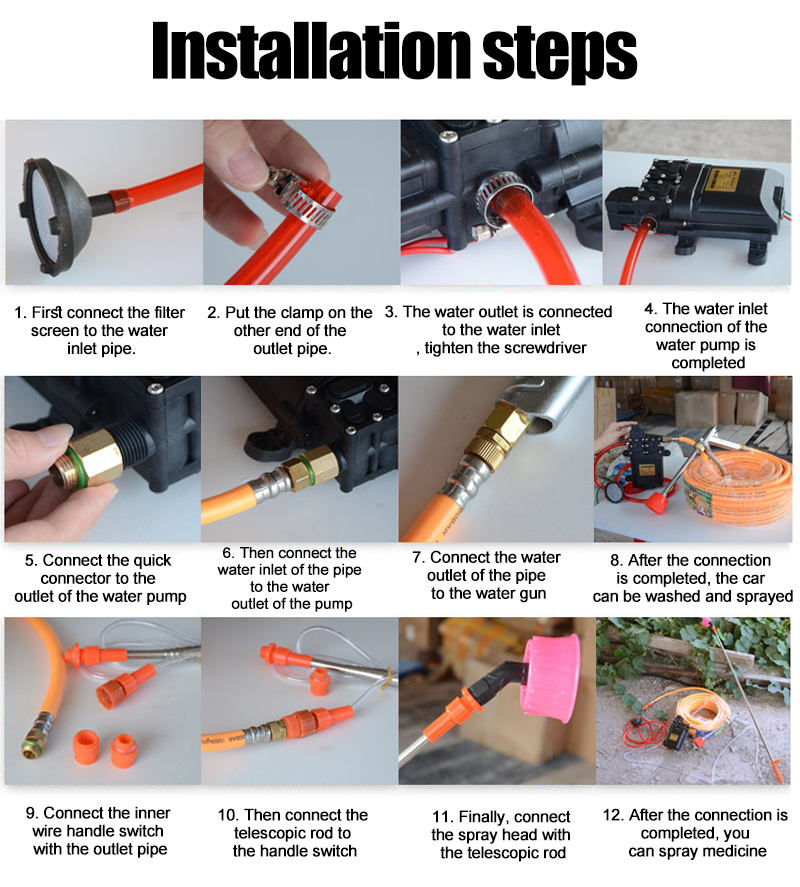 Installation steps

1. First connect the filter screen to the water inlet pipe.

2. Put the clamp on the other end of the outlet pipe.

3. The water outlet is connected to the water inlet , tighten the screwdriver

4. The water inlet connection of the water pump is completed

5. Connect the quick connector to the outlet of the water pump

6. Then connect the water inlet of the pipe to the water outlet of the pump

7. Connect the water outlet of the pipe to the water gun

8. After the connection is completed, the car can be washed and sprayed

9. Connect the inner wire handle switch with the outlet pipe

10. Then connect the telescopic rod to the handle switch

11. Finally, connect the spray head with the telescopic rod

12. After the connection is completed, you can spray medicine