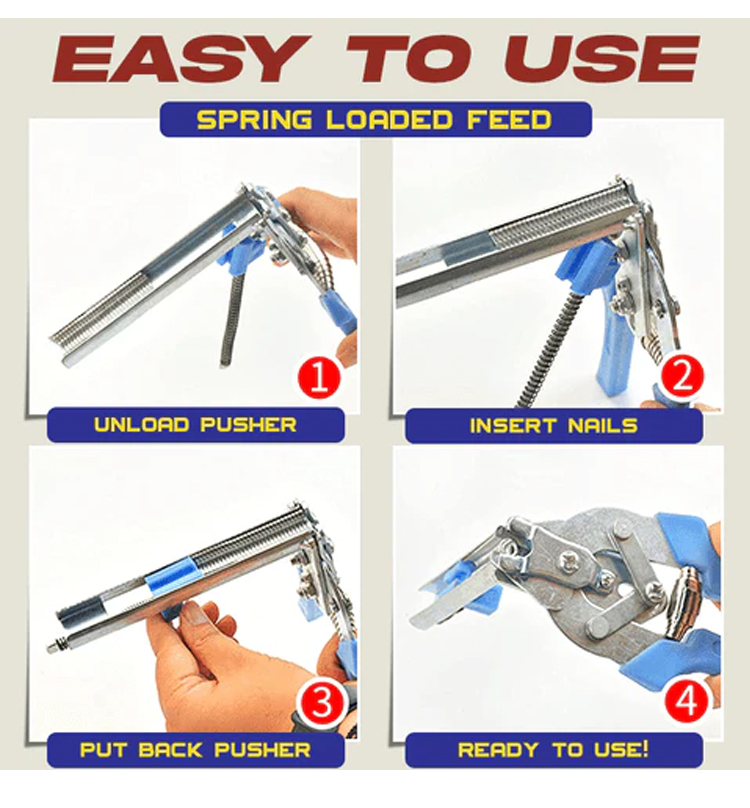 EASY TO USE

SPRING LOADED FEED

1

UNLOAD PUSHER

2

INSERT NAILS

3

PUT BACK PUSHER

4

READY TO USE!