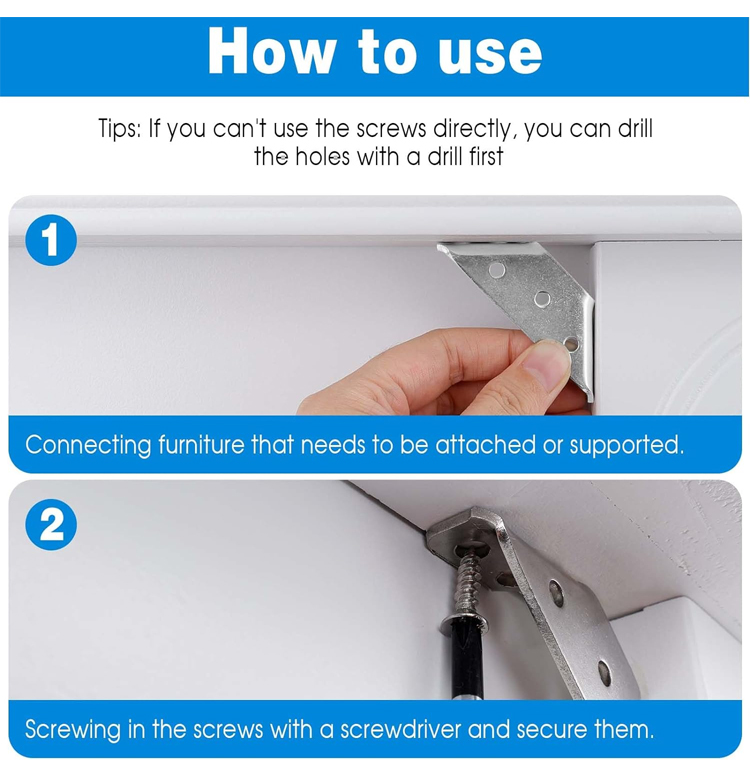 How to use

Tips: If you can't use the screws directly, you can drill the holes with a drill first

1

Connecting furniture that needs to be attached or supported.

2

Screwing in the screws with a screwdriver and secure them.