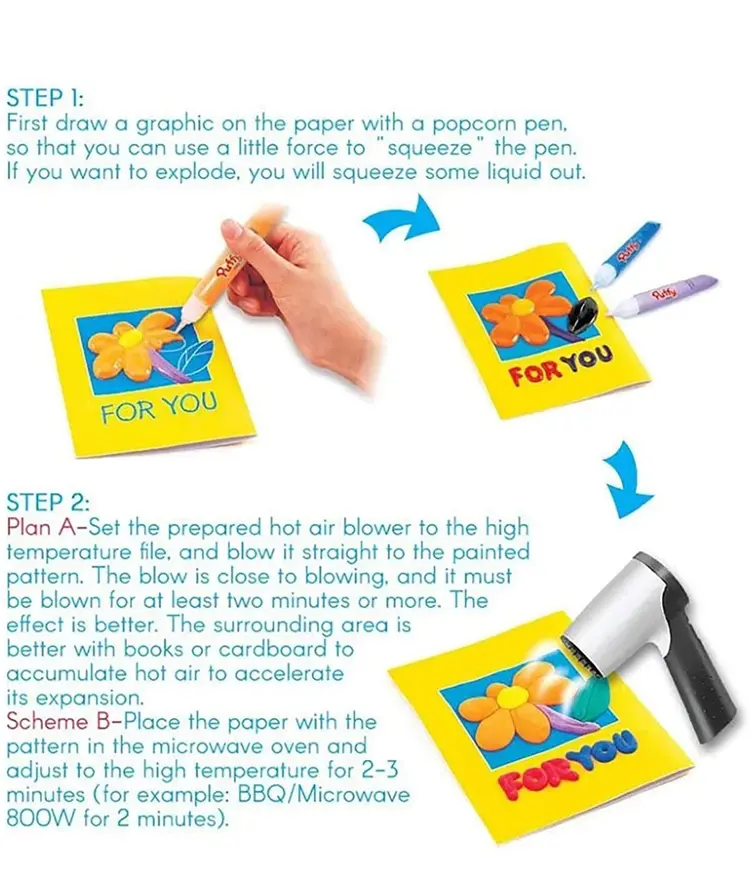 STEP 1:
First draw a graphic on the paper with a popcorn pen, so that you can use a little force to "squeeze" the pen. If you want to explode, you will squeeze some liquid out.

Puffy

FOR YOU

Puffy

Puffy

FOR YOU

STEP 2:
Plan A-Set the prepared hot air blower to the high temperature file, and blow it straight to the painted pattern. The blow is close to blowing, and it must be blown for at least two minutes or more. The effect is better. The surrounding area is better with books or cardboard to accumulate hot air to accelerate its expansion.
Scheme B-Place the paper with the pattern in the microwave oven and adjust to the high temperature for 2-3 minutes (for example: BBQ/Microwave 800W for 2 minutes).

FOR YOU