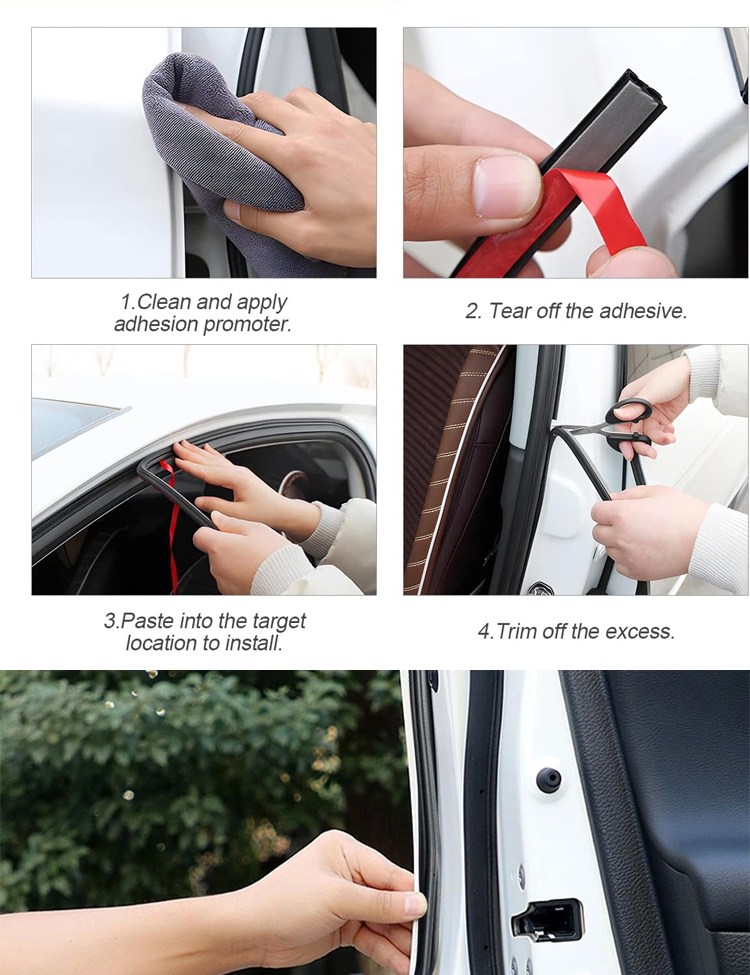 1.Clean and apply adhesion promoter.

2. Tear off the adhesive.

3.Paste into the target location to install.

4.Trim off the excess.