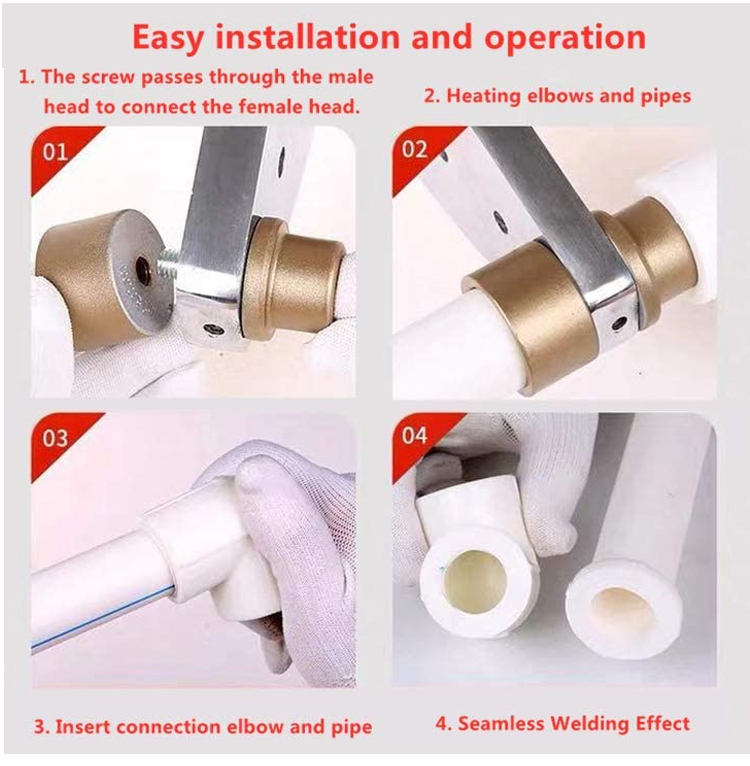 Easy installation and operation

1. The screw passes through the male head to connect the female head.

2. Heating elbows and pipes

01

02

03

04

3. Insert connection elbow and pipe

4. Seamless Welding Effect