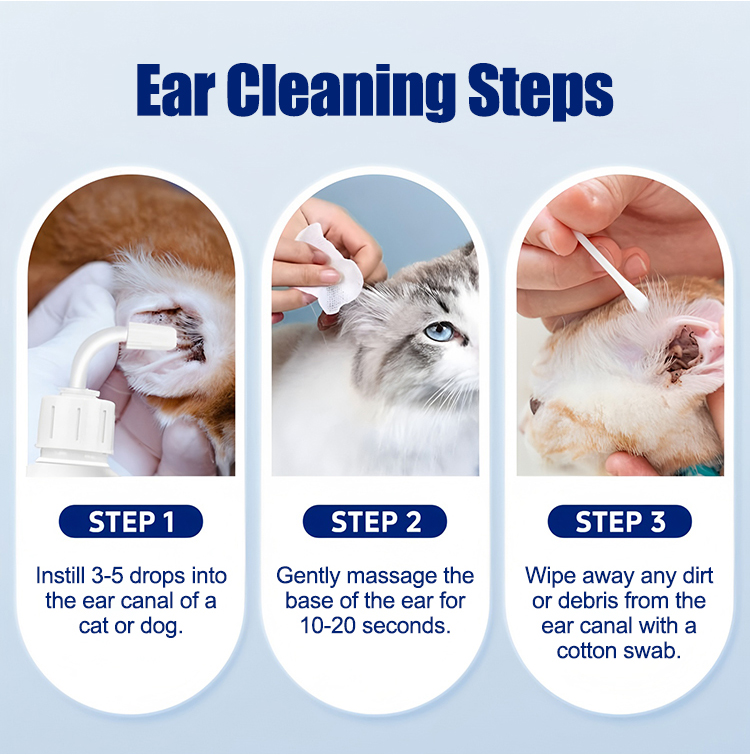 Ear Cleaning Steps

STEP 1

Instill 3-5 drops into the ear canal of a cat or dog.

STEP 2

Gently massage the base of the ear for 10-20 seconds.

STEP 3

Wipe away any dirt or debris from the ear canal with a cotton swab.