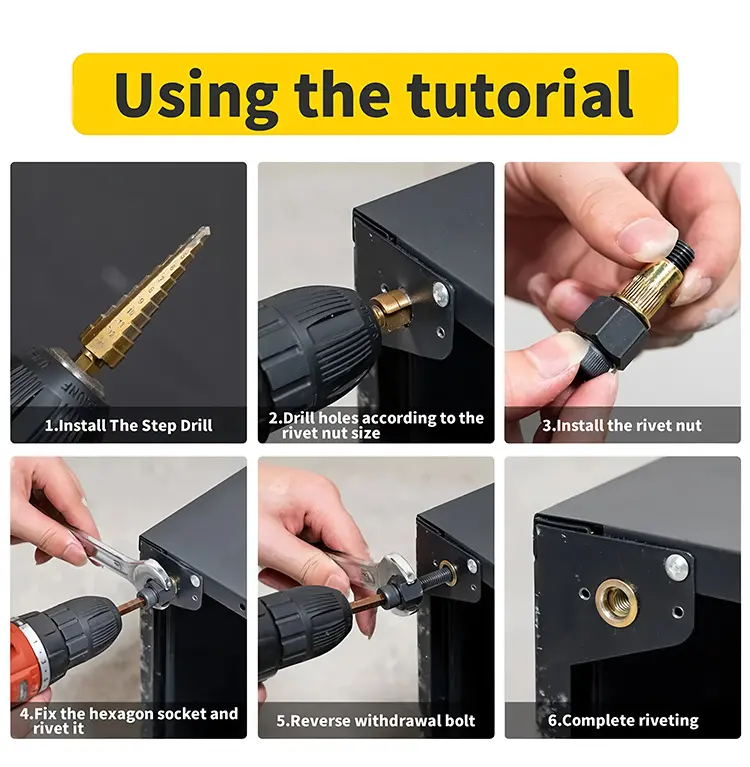 Using the tutorial

1.Install The Step Drill

2.Drill holes according to the rivet nut size

3.Install the rivet nut

4.Fix the hexagon socket and rivet it

5.Reverse withdrawal bolt

6.Complete riveting