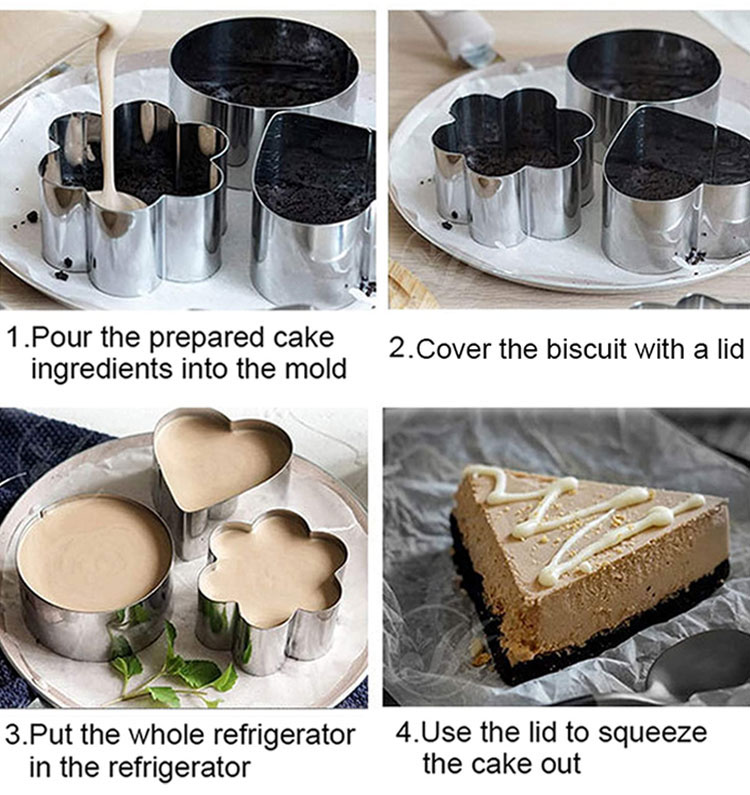 1.Pour the prepared cake ingredients into the mold

2.Cover the biscuit with a lid

3.Put the whole refrigerator in the refrigerator

4.Use the lid to squeeze the cake out