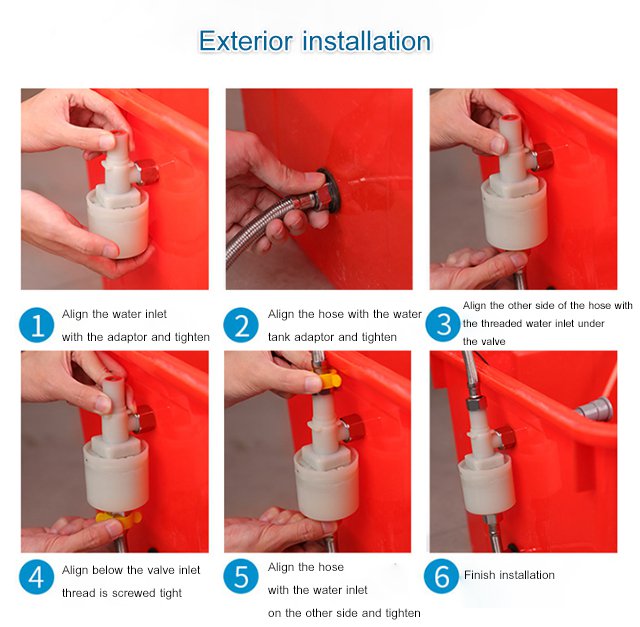 Exterior installation

1 Align the water inlet with the adaptor and tighten

2 Align the hose with the water tank adaptor and tighten

3 Align the other side of the hose with the threaded water inlet under the valve

4 Align below the valve inlet thread is screwed tight

5 Align the hose with the water inlet on the other side and tighten

6 Finish installation