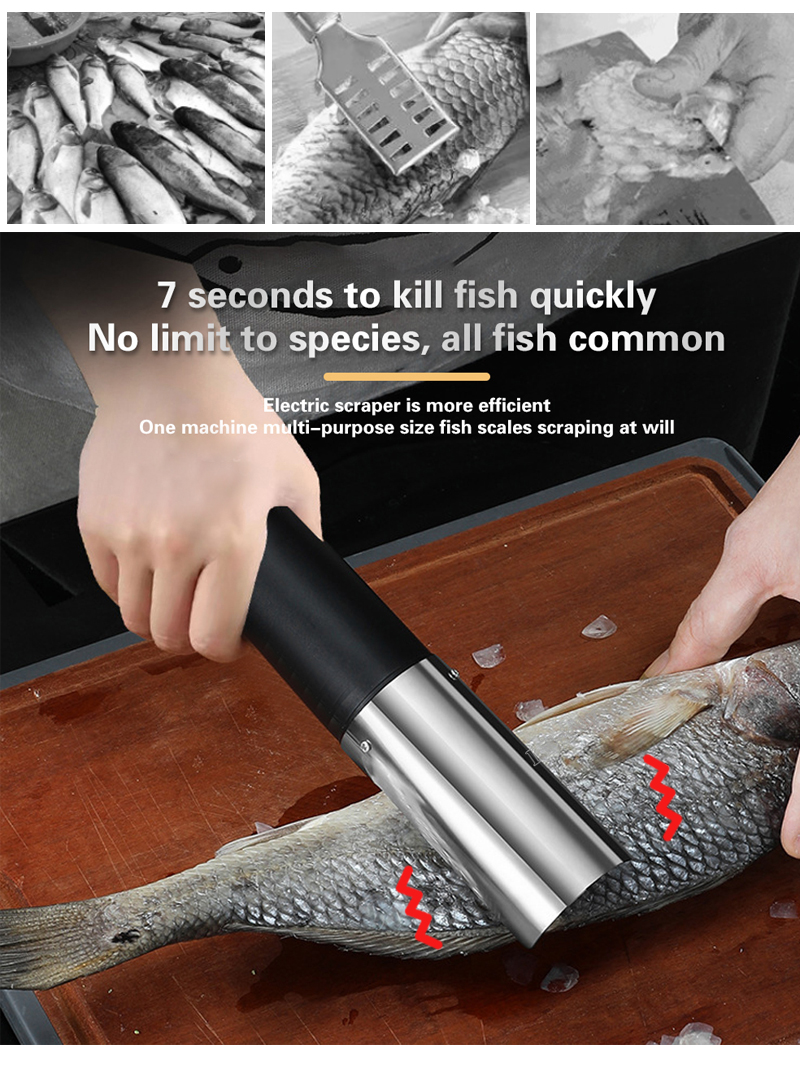 7 seconds to kill fish quickly
No limit to species, all fish common

Electric scraper is more efficient
One machine multi-purpose size fish scales scraping at will