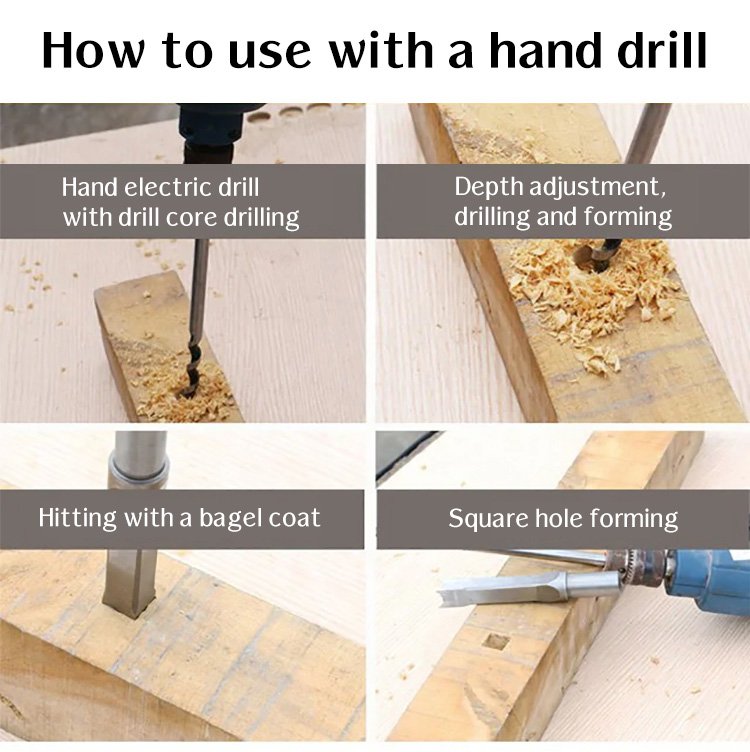 How to use with a hand drill

Hand electric drill with drill core drilling

Depth adjustment, drilling and forming

Hitting with a bagel coat

Square hole forming