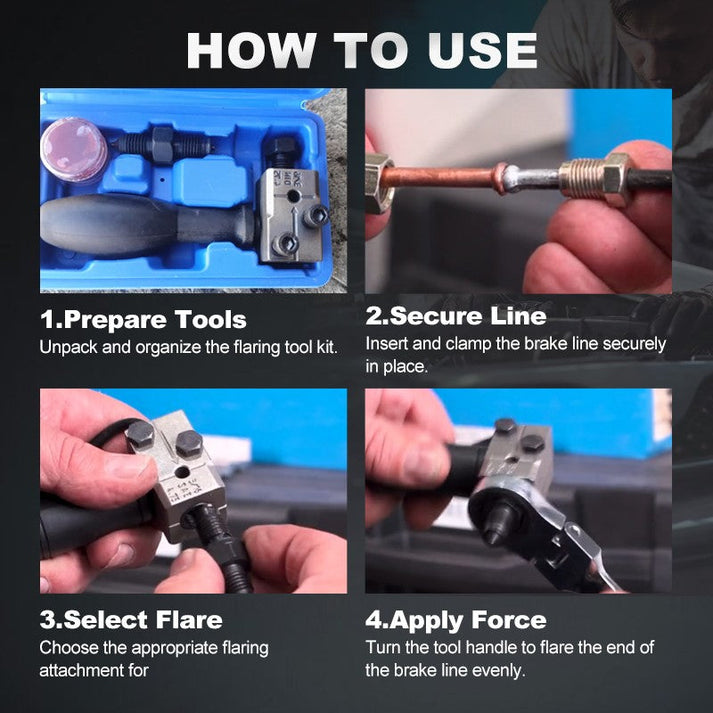 HOW TO USE

1.Prepare Tools
Unpack and organize the flaring tool kit.

2.Secure Line
Insert and clamp the brake line securely in place.

3.Select Flare
Choose the appropriate flaring attachment for

4.Apply Force
Turn the tool handle to flare the end of the brake line evenly.