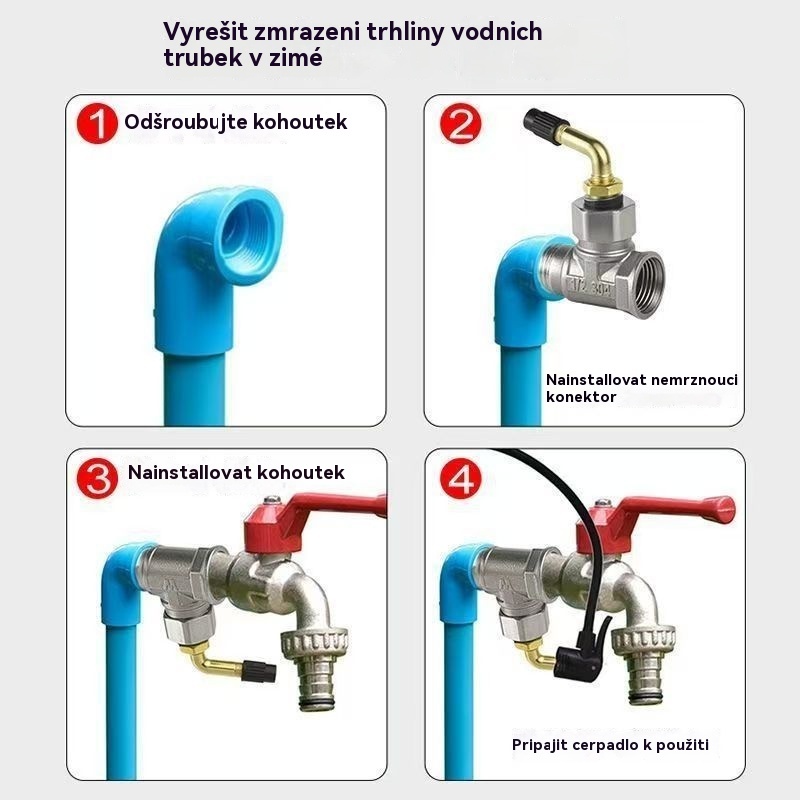 Vyrešit zmrazeni trhliny vodnich trubek v zimé

1 Odšroubujte kohoutek

2

1/2 304

Nainstallovat nemrznouci konektor

3 Nainstallovat kohoutek

4

Pripajit cerpadlo k použiti