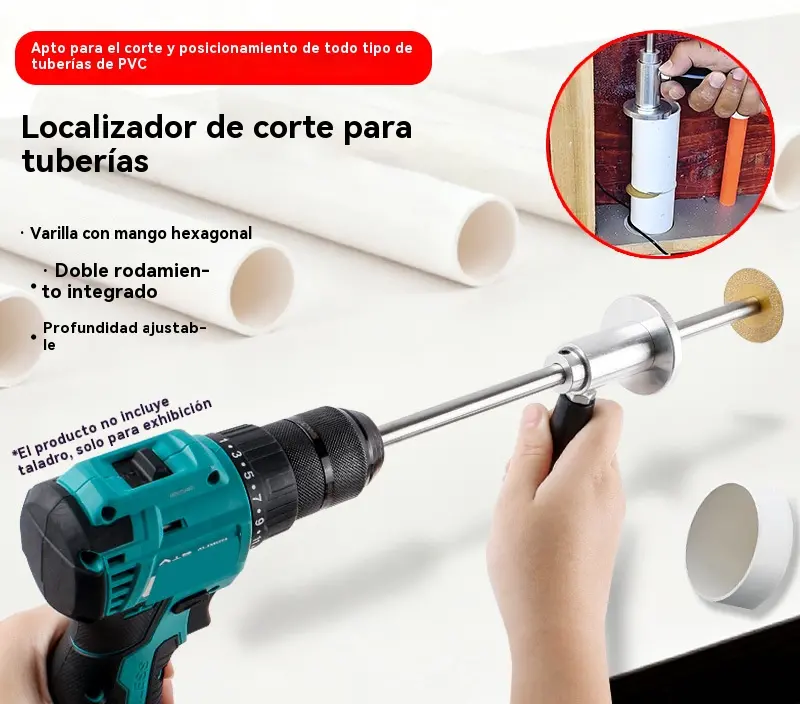 Apto para el corte y posicionamiento de todo tipo de tuberías de PVC

Localizador de corte para tuberías

· Varilla con mango hexagonal

· Doble rodamiento integrado

· Profundidad ajustable

*El producto no incluye taladro, solo para exhibición

1 3 5 7 9 11