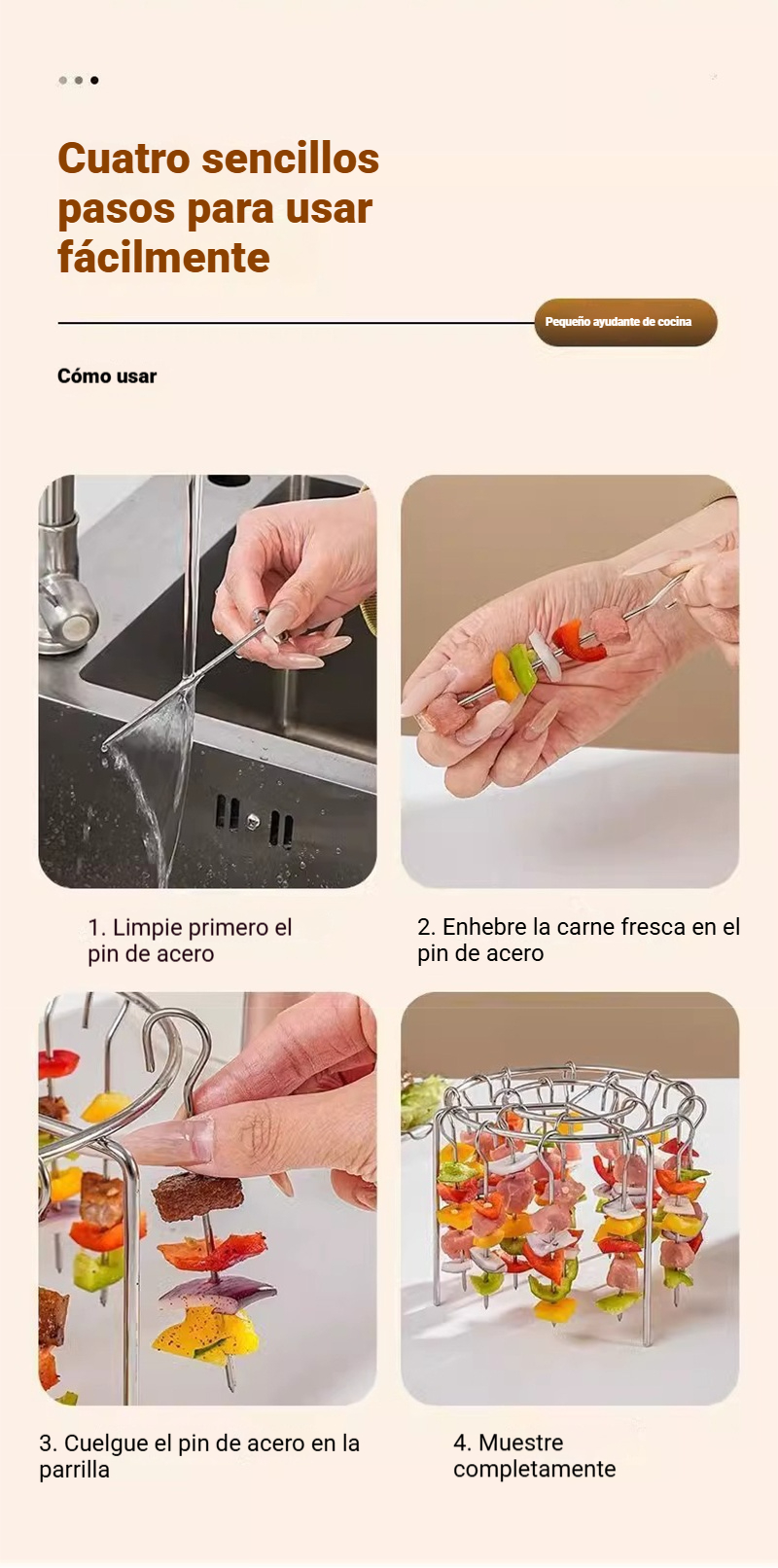 Cuatro sencillos pasos para usar fácilmente

Pequeño ayudante de cocina

Cómo usar

1. Limpie primero el pin de acero

2. Enhebre la carne fresca en el pin de acero

3. Cuelgue el pin de acero en la parrilla

4. Muestre completamente