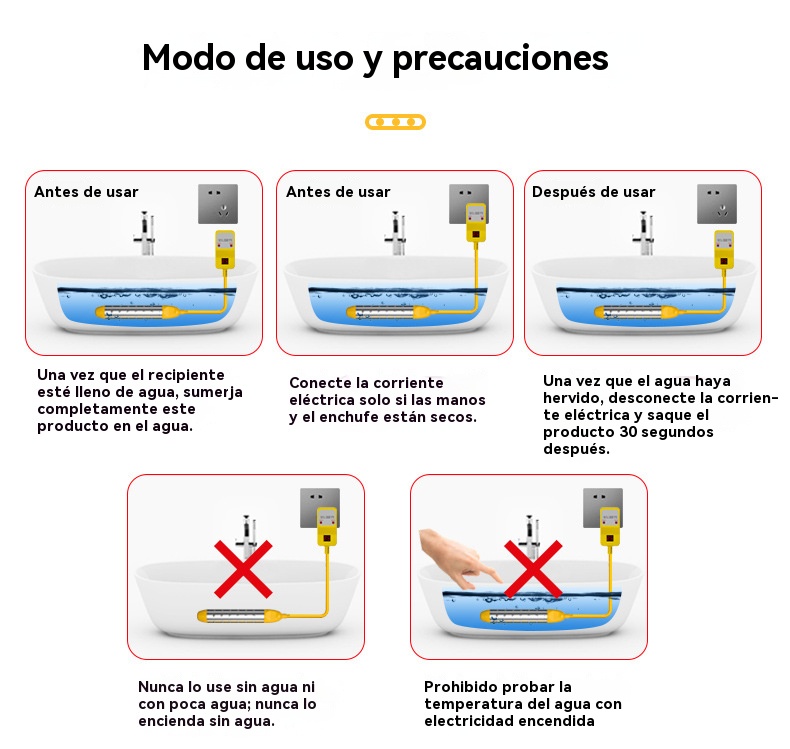 Modo de uso y precauciones

Antes de usar

Una vez que el recipiente esté lleno de agua, sumerja completamente este producto en el agua.

Antes de usar

Conecte la corriente eléctrica solo si las manos y el enchufe están secos.

Después de usar

Una vez que el agua haya hervido, desconecte la corriente eléctrica y saque el producto 30 segundos después.

Nunca lo use sin agua ni con poca agua; nunca lo encienda sin agua.

Prohibido probar la temperatura del agua con electricidad encendida