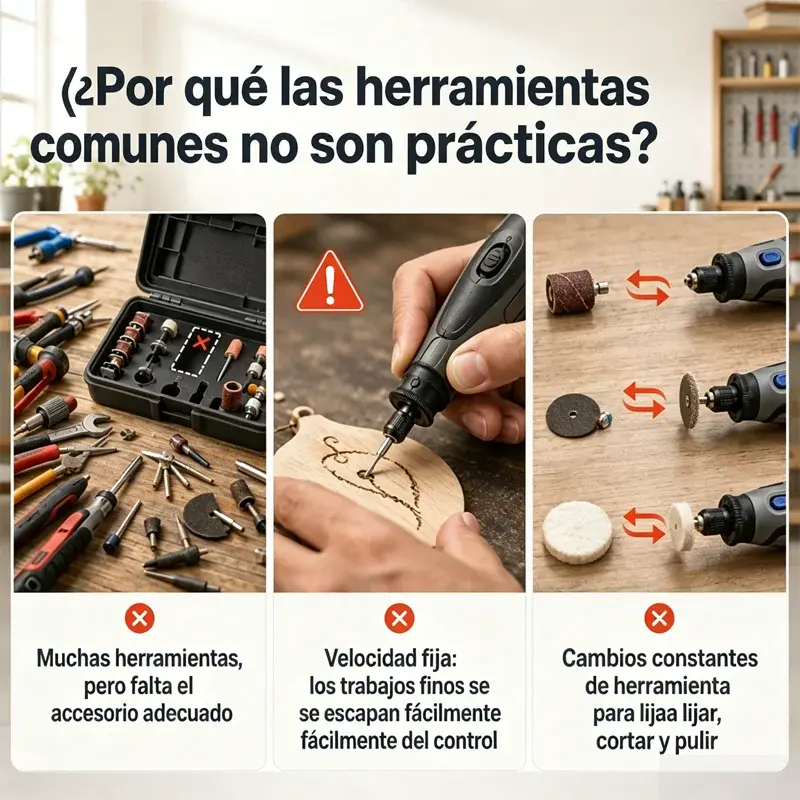 (¿Por qué las herramientas comunes no son prácticas?

Muchas herramientas, pero falta el accesorio adecuado

Velocidad fija: los trabajos finos se se escapan fácilmente fácilmente del control

Cambios constantes de herramienta para lijaa lijar, cortar y pulir