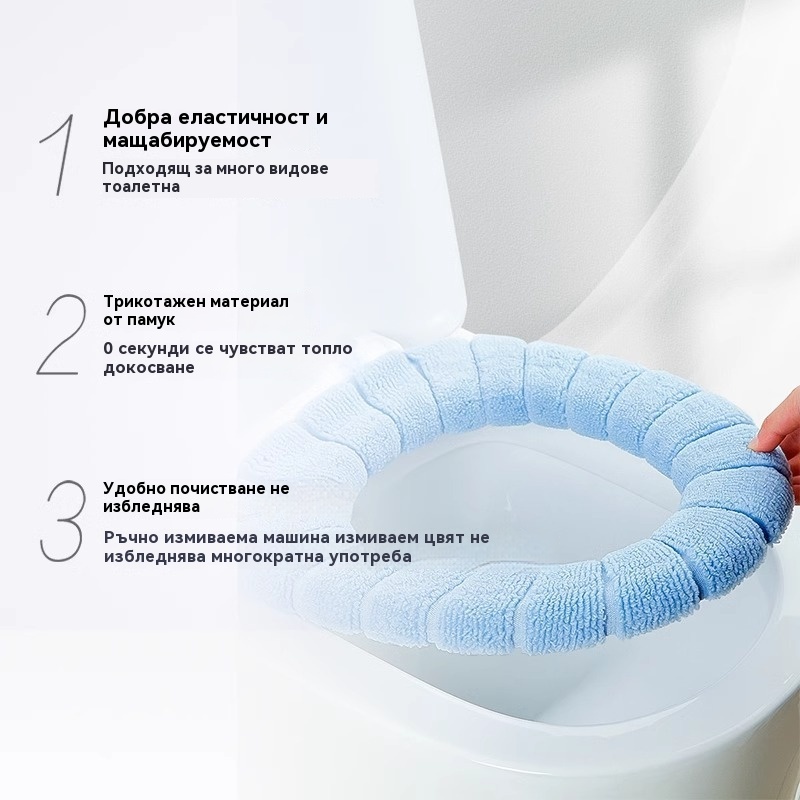 1

Добра еластичност и мащабируемост

Подходящ за много видове тоалетна

2

Трикотажен материал от памук

0 секунди се чувстват топло докосване

3

Удобно почистване не избледнява

Ръчно измиваема машина измиваем цвят не избледнява многократна употреба