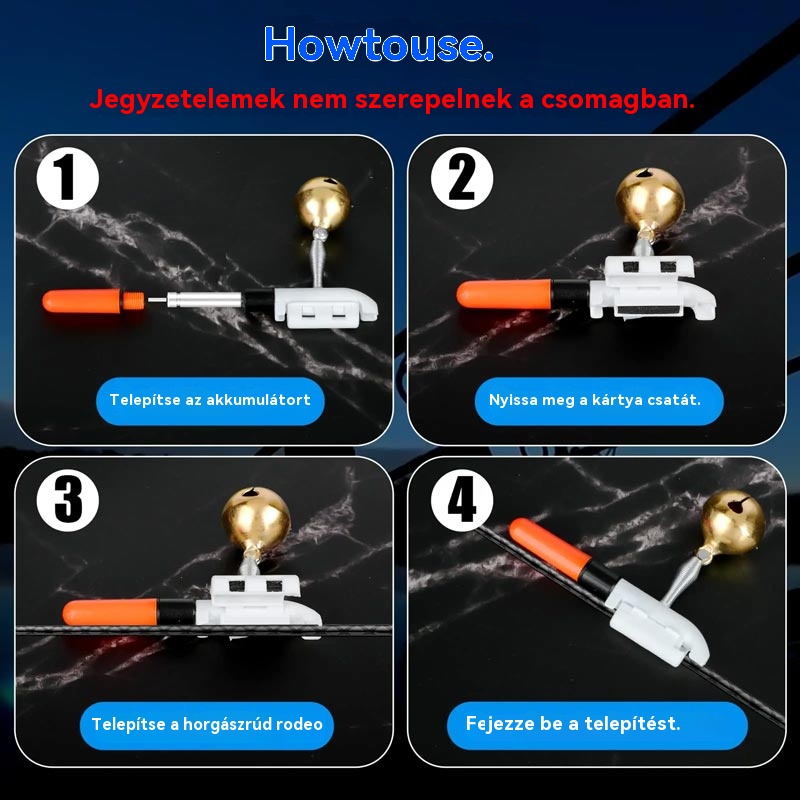 Howtouse.

Jegyzetelemek nem szerepelnek a csomagban.

1

Telepítse az akkumulátort

2

Nyissa meg a kártya csatát.

3

Telepítse a horgászrúd rodeo

4

Fejezze be a telepítést.