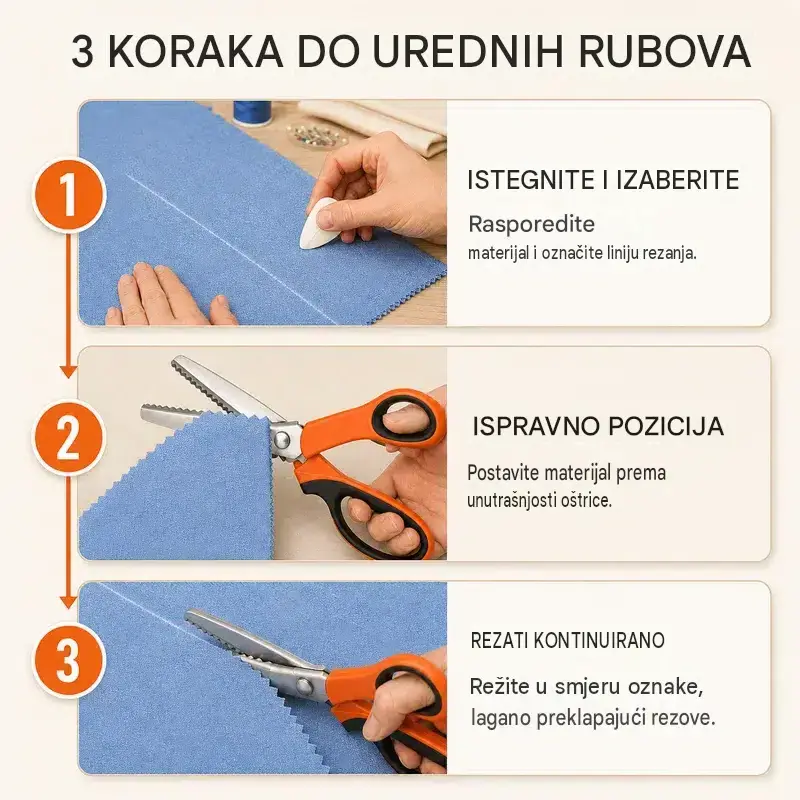 3 KORAKA DO UREDNIH RUBOVA

1

ISTEGNITE I IZABERITE

Rasporedite materijal i označite liniju rezanja.

2

ISPRAVNO POZICIJA

Postavite materijal prema unutrašnjosti oštrice.

3

REZATI KONTINUIRANO

Režite u smjeru oznake, lagano preklapajući rezove.