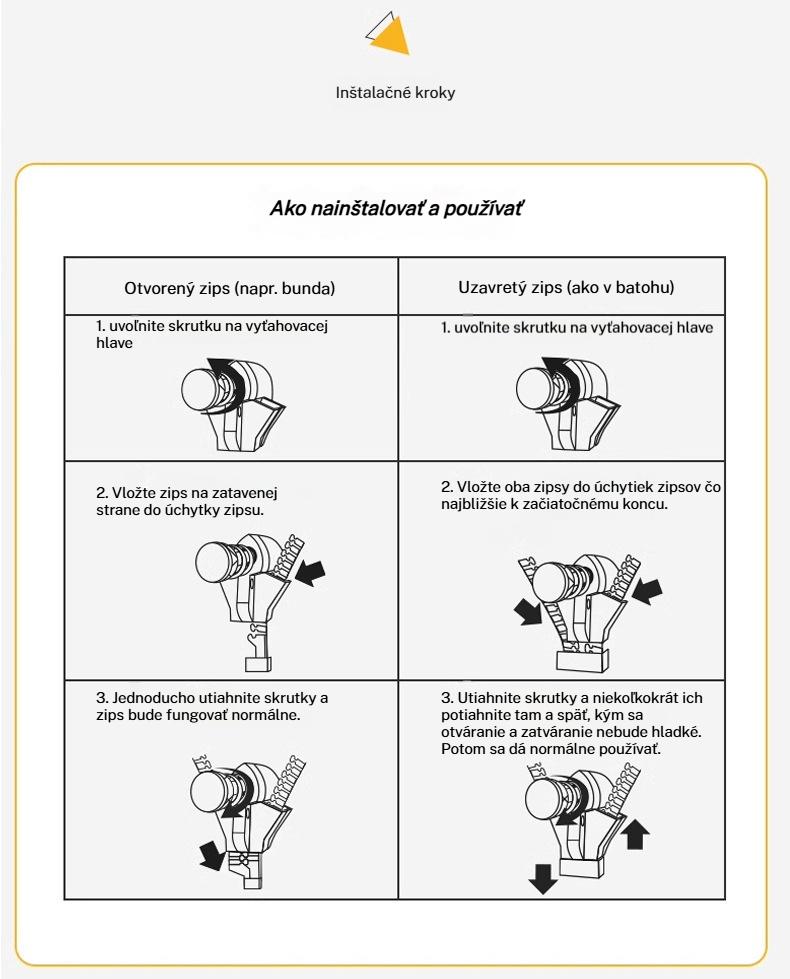 Inštalačné kroky

Ako nainštalovať a používať

| Otvorený zips (napr. bunda) | Uzavretý zips (ako v batohu) |
|---|---|
| 1. uvoľnite skrutku na vyťahovacej hlave | 1. uvoľnite skrutku na vyťahovacej hlave |
| 2. Vložte zips na zatavenej strane do úchytky zipsu. | 2. Vložte oba zipsy do úchytiek zipsov čo najbližšie k začiatočnému koncu. |
| 3. Jednoducho utiahnite skrutky a zips bude fungovať normálne. | 3. Utiahnite skrutky a niekoľkokrát ich potiahnite tam a späť, kým sa otváranie a zatváranie nebude hladké. Potom sa dá normálne používať. |