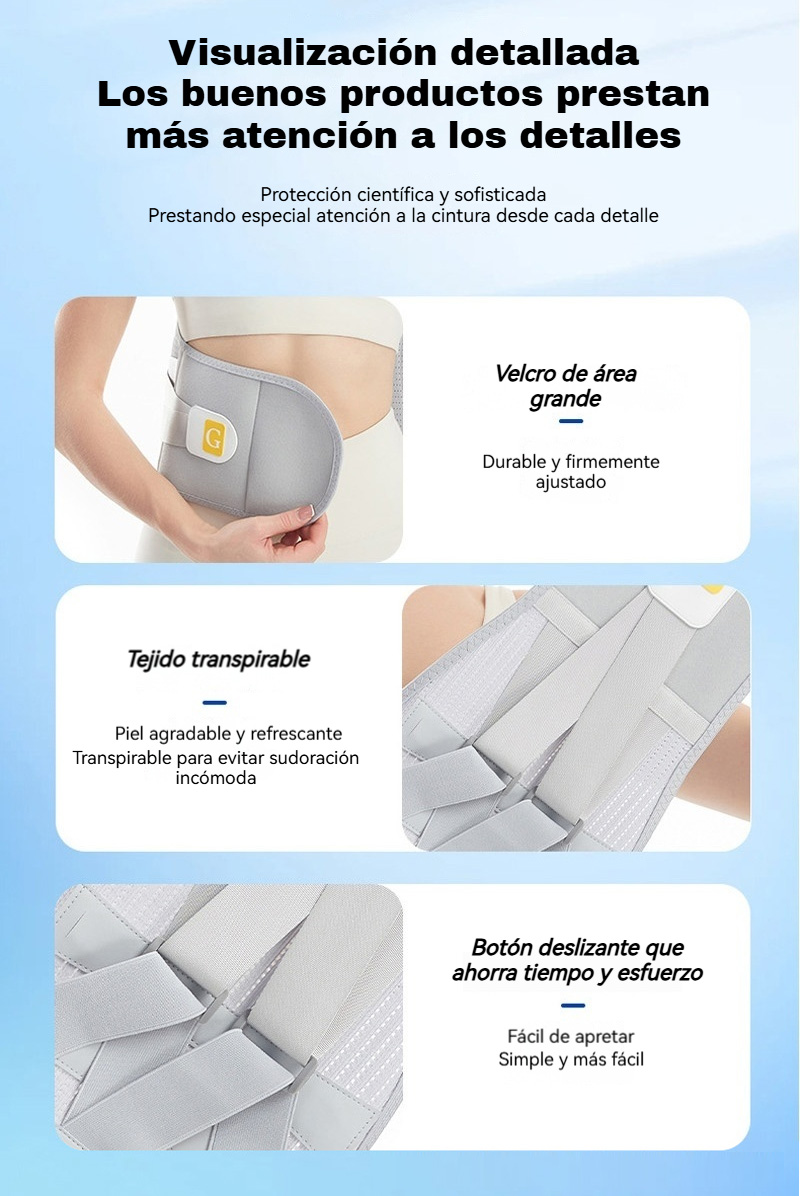 Visualización detallada
Los buenos productos prestan más atención a los detalles

Protección científica y sofisticada
Prestando especial atención a la cintura desde cada detalle

G

Velcro de área grande

Durable y firmemente ajustado

Tejido transpirable

Piel agradable y refrescante
Transpirable para evitar sudoración incómoda

Botón deslizante que ahorra tiempo y esfuerzo

Fácil de apretar
Simple y más fácil