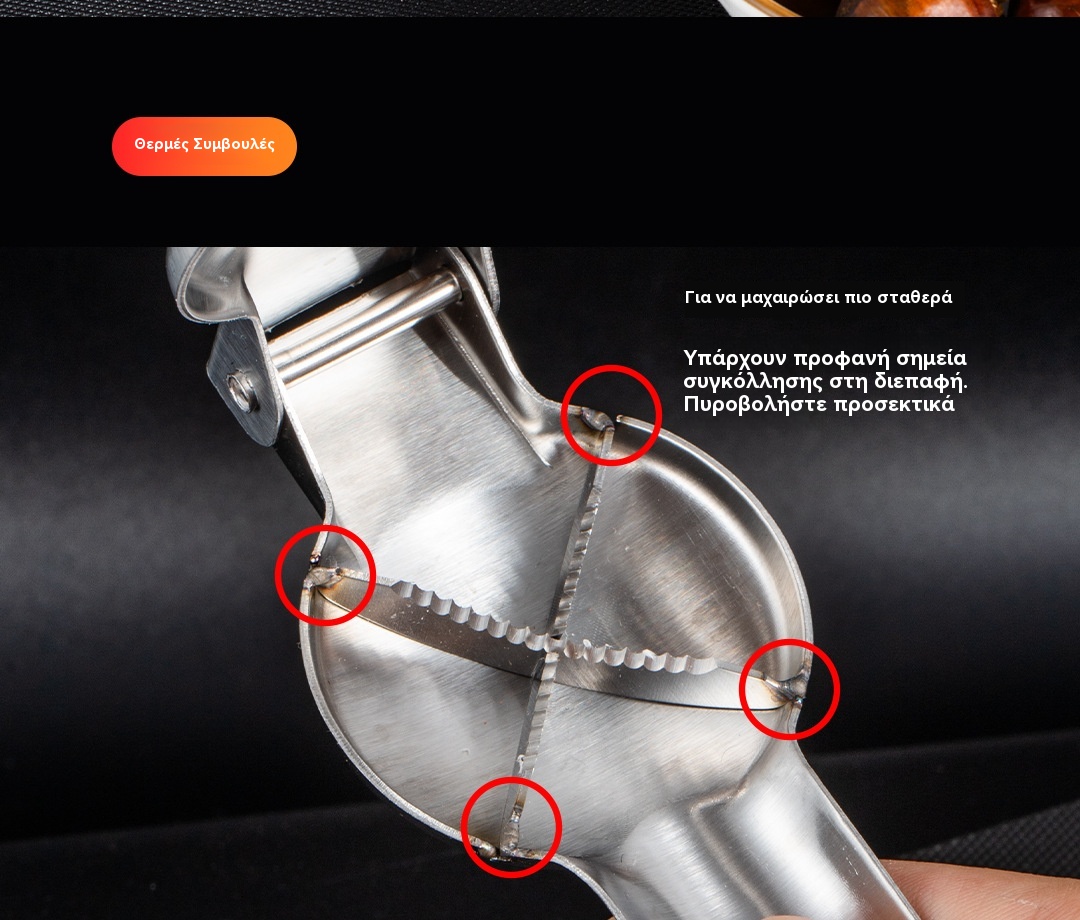 Θερμές Συμβουλές

Για να μαχαιρώσει πιο σταθερά

Υπάρχουν προφανή σημεία συγκόλλησης στη διεπαφή. Πυροβολήστε προσεκτικά