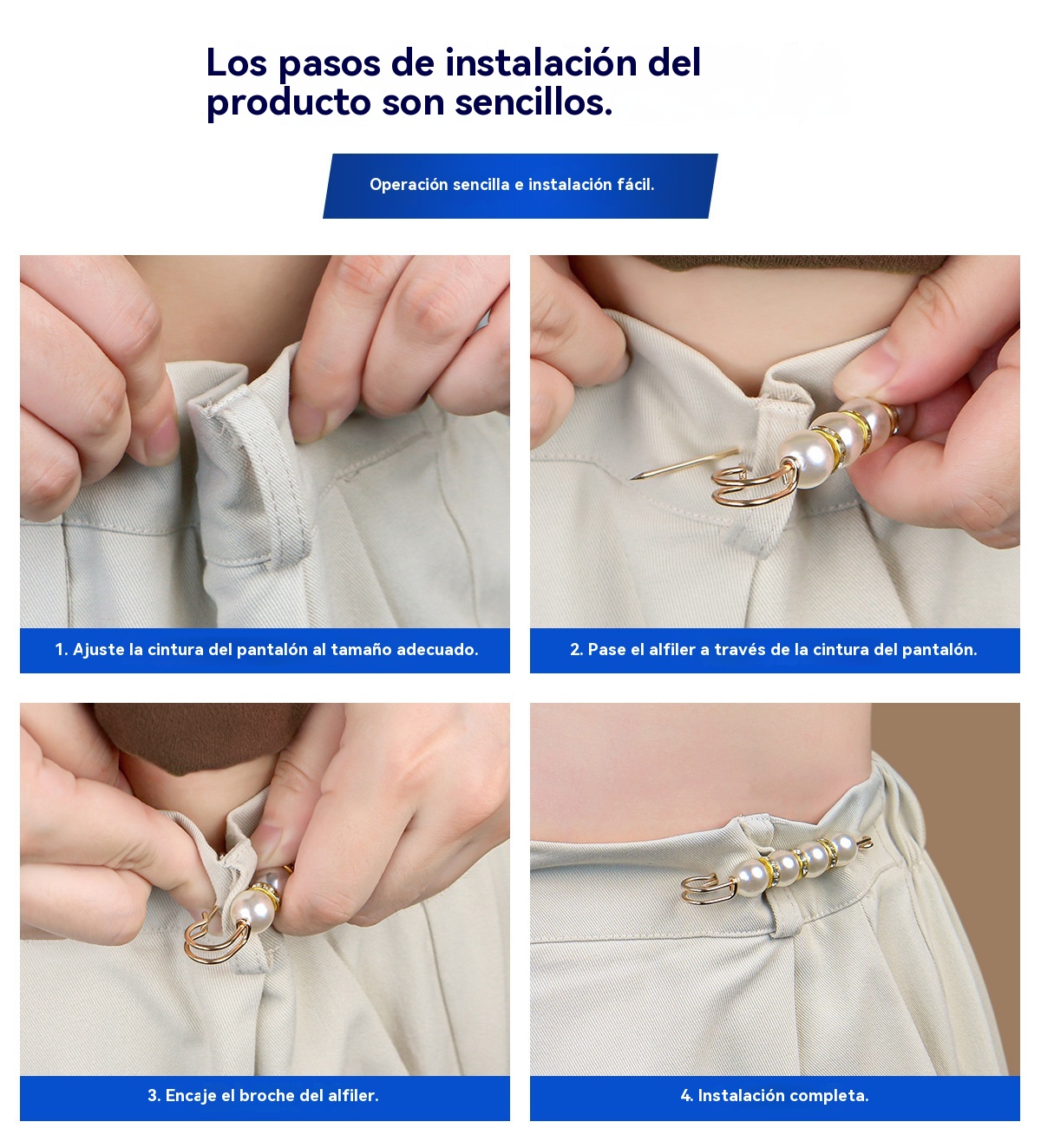 Los pasos de instalación del producto son sencillos.

Operación sencilla e instalación fácil.

1. Ajuste la cintura del pantalón al tamaño adecuado.

2. Pase el alfiler a través de la cintura del pantalón.

3. Encaje el broche del alfiler.

4. Instalación completa.