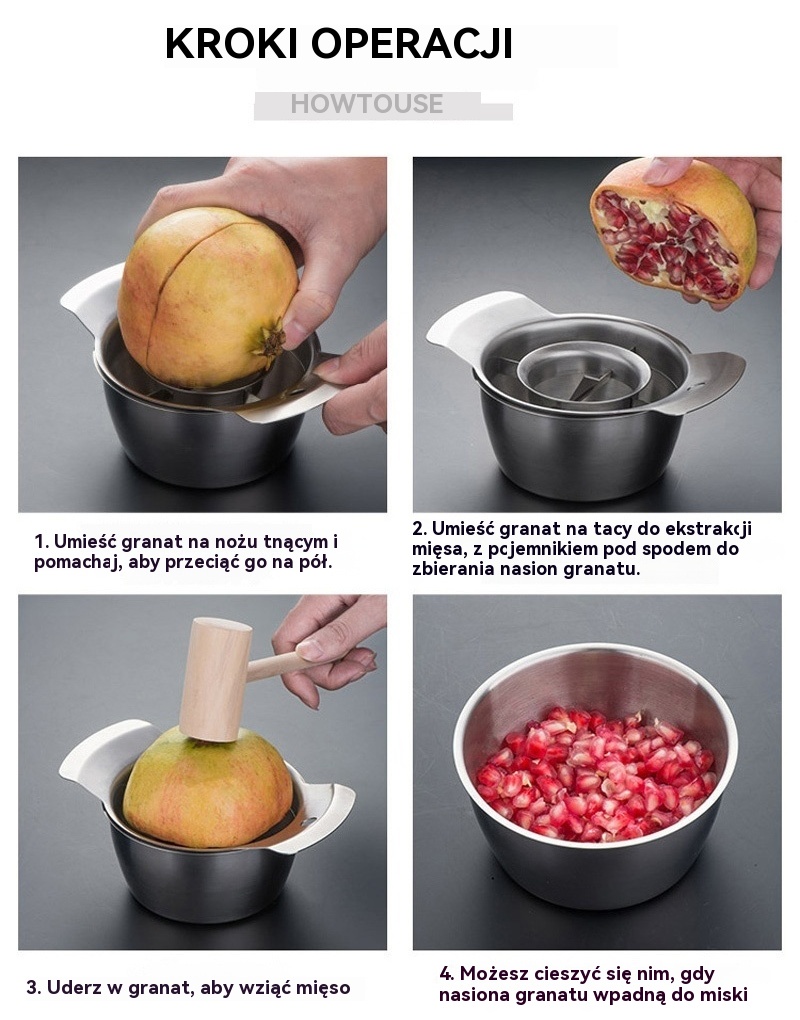 KROKI OPERACJI

HOWTOUSE

1. Umieść granat na nożu tnącym i pomachaj, aby przeciąć go na pół.

2. Umieść granat na tacy do ekstrakcji mięsa, z pojemnikiem pod spodem do zbierania nasion granatu.

3. Uderz w granat, aby wziąć mięso

4. Możesz cieszyć się nim, gdy nasiona granatu wpadną do miski