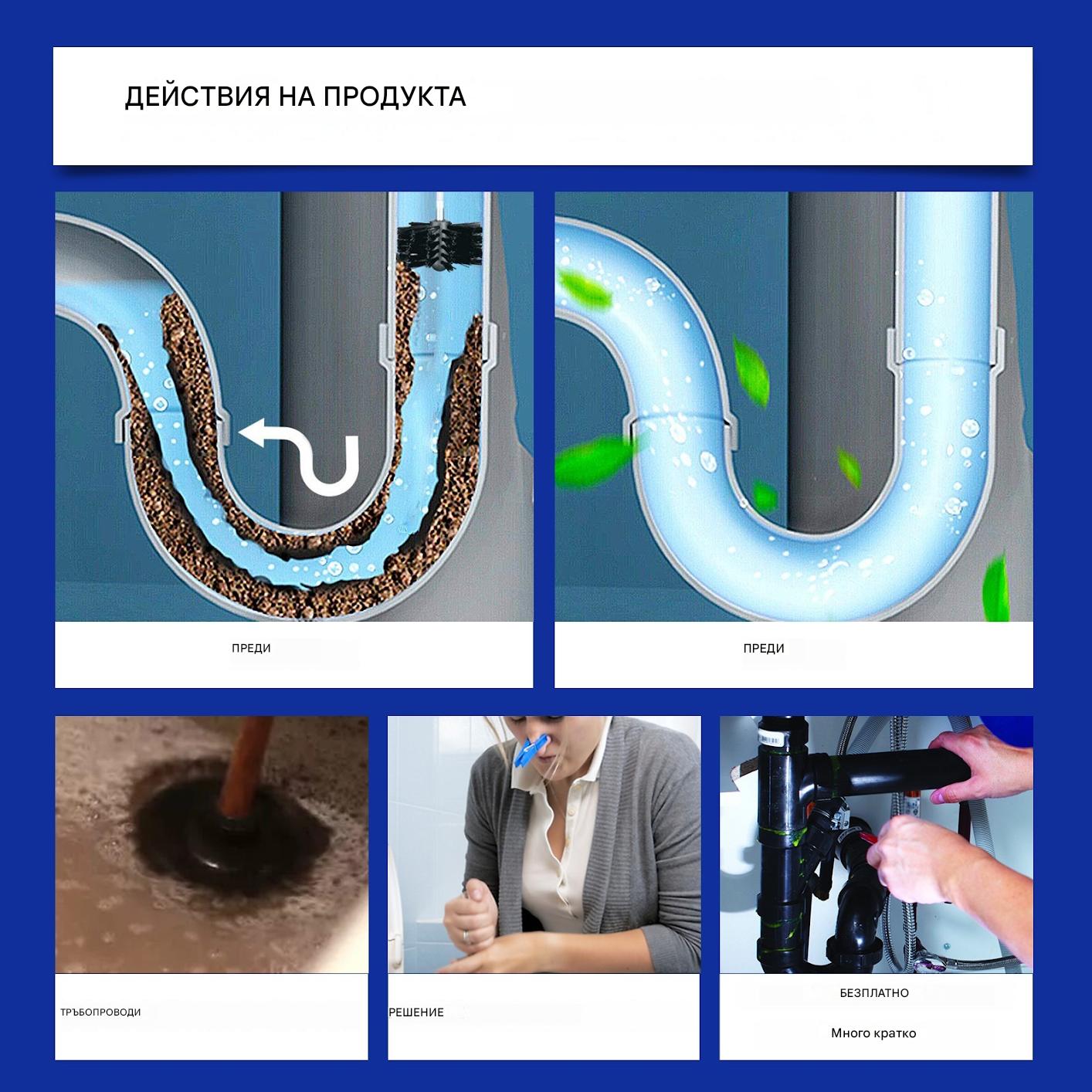 ДЕЙСТВИЯ НА ПРОДУКТА

ПРЕДИ

ПРЕДИ

ТРЪБОПРОВОДИ

РЕШЕНИЕ

БЕЗПЛАТНО

Много кратко