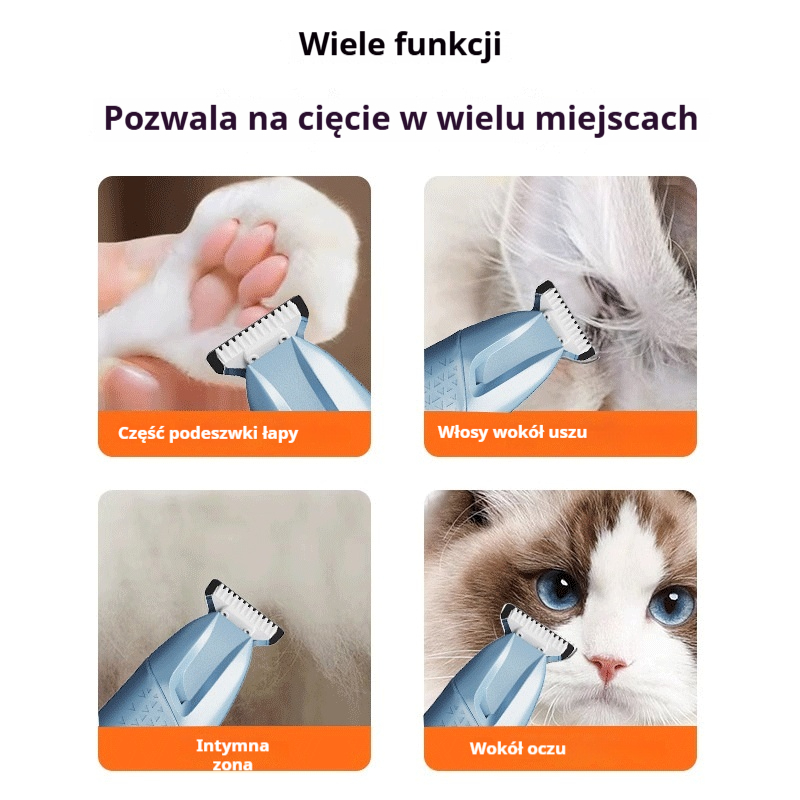 Wiele funkcji

Pozwala na cięcie w wielu miejscach

Część podeszwki łapy

Włosy wokół uszu

Intymna zona

Wokół oczu