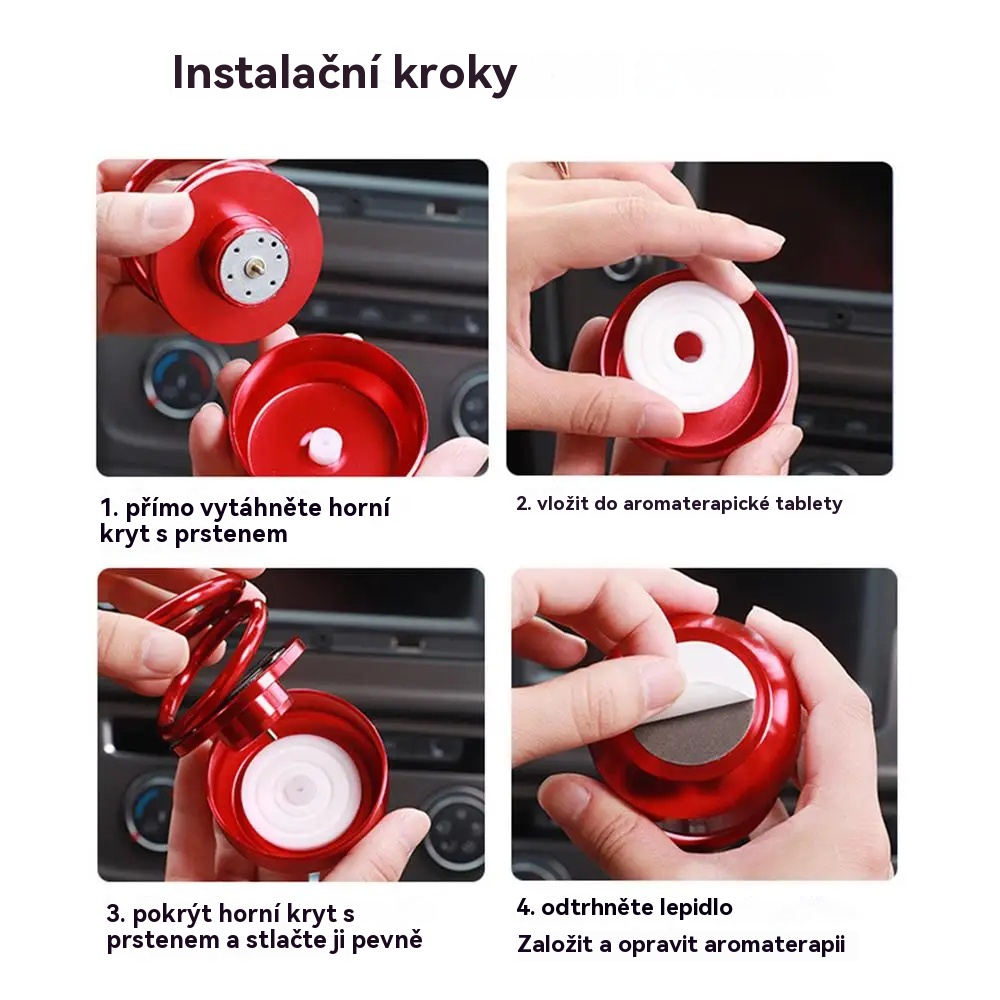 Instalační kroky

1. přímo vytáhněte horní kryt s prstenem

2. vložit do aromaterapické tablety

3. pokrýt horní kryt s prstenem a stlačte ji pevně

4. odtrhněte lepidlo
Založit a opravit aromaterapii