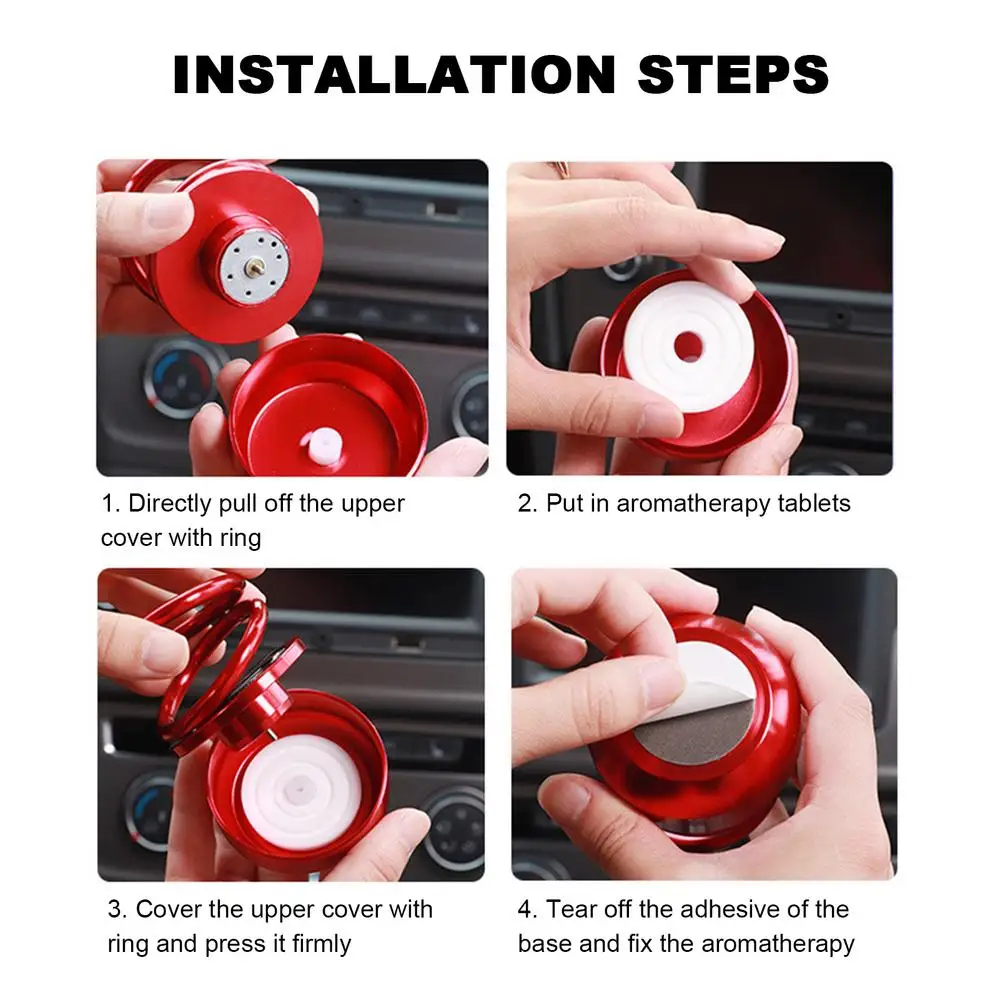 INSTALLATION STEPS

1. Directly pull off the upper cover with ring

2. Put in aromatherapy tablets

3. Cover the upper cover with ring and press it firmly

4. Tear off the adhesive of the base and fix the aromatherapy