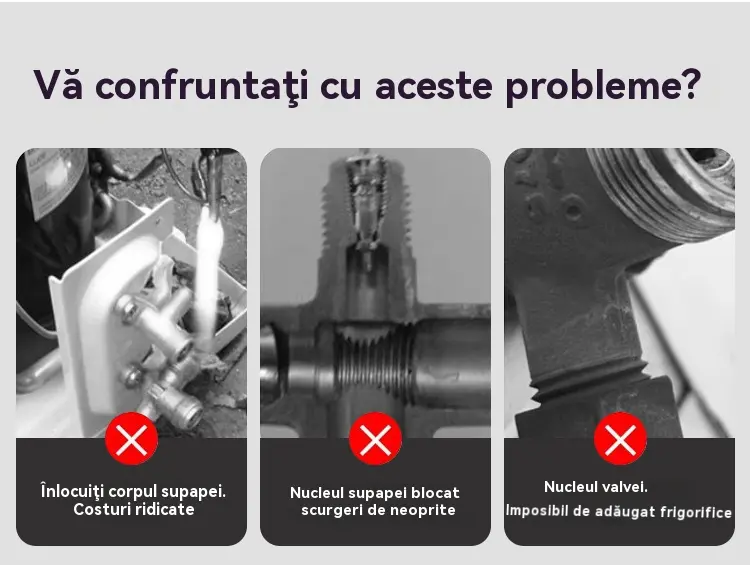 Vă confruntaţi cu aceste probleme?

Înlocuiţi corpul supapei. Costuri ridicate

Nucleul supapei blocat scurgeri de neoprite

Nucleul valvei. Imposibil de adăugat frigorifice