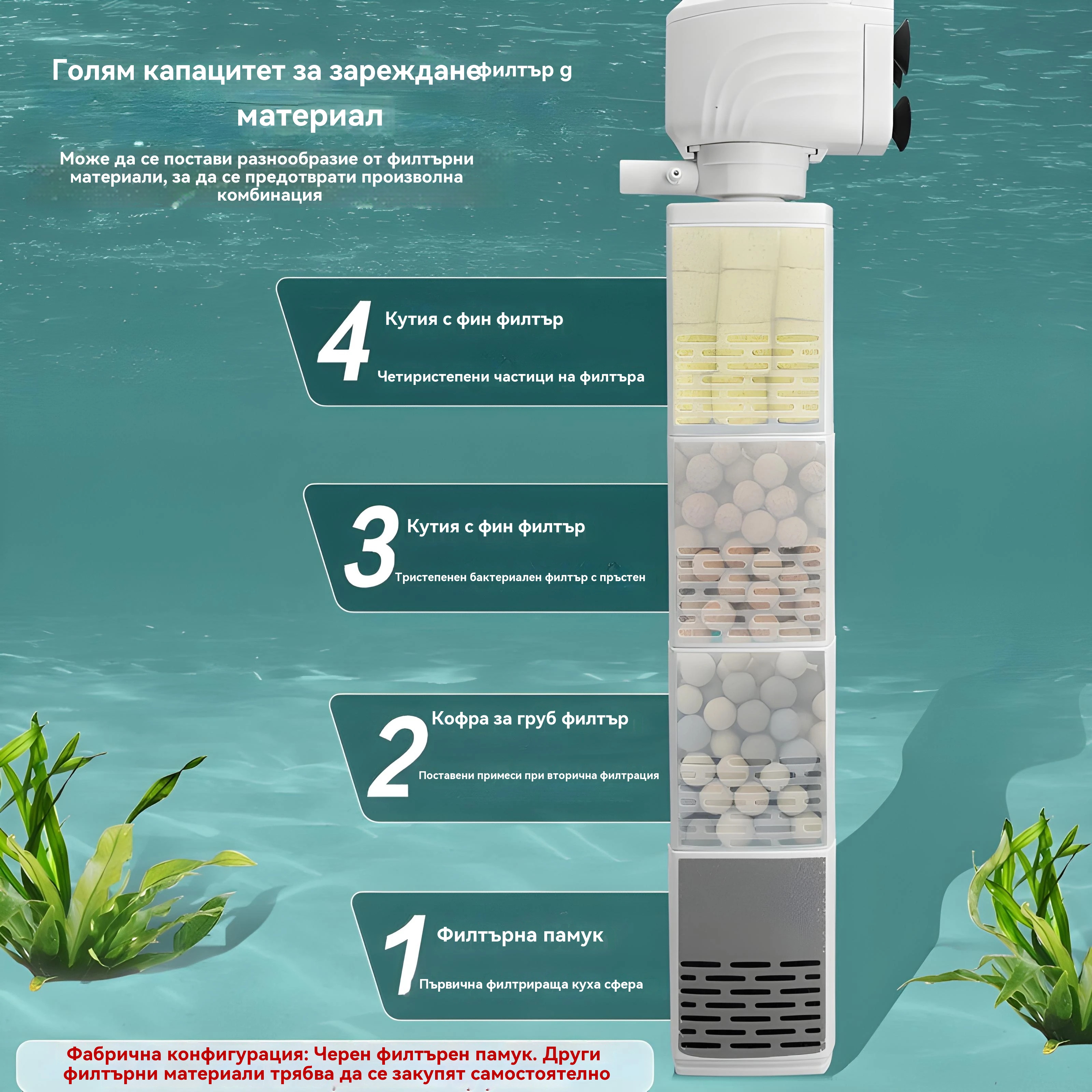 Голям капацитет за зарежданефилтър g материал

Може да се постави разнообразие от филтърни материали, за да се предотврати произволна комбинация

4 Кутия с фин филтър

Четиристепени частици на филтъра

3 Кутия с фин филтър

Тристепенен бактериален филтър с пръстен

2 Кофра за груб филтър

Поставени примеси при вторична филтрация

1 Филтърна памук

Първична филтрираща куха сфера

Фабрична конфигурация: Черен филтърен памук. Други филтърни материали трябва да се закупят самостоятелно