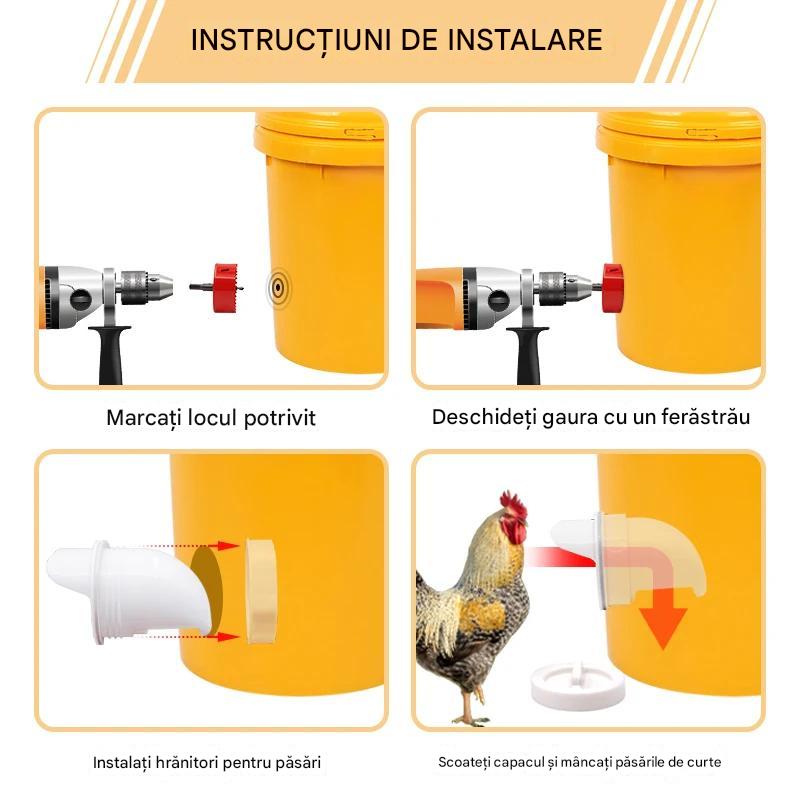 INSTRUCȚIUNI DE INSTALARE

Marcați locul potrivit

Deschideți gaura cu un ferăstrău

Instalați hrănitori pentru păsări

Scoateți capacul și mâncați păsările de curte