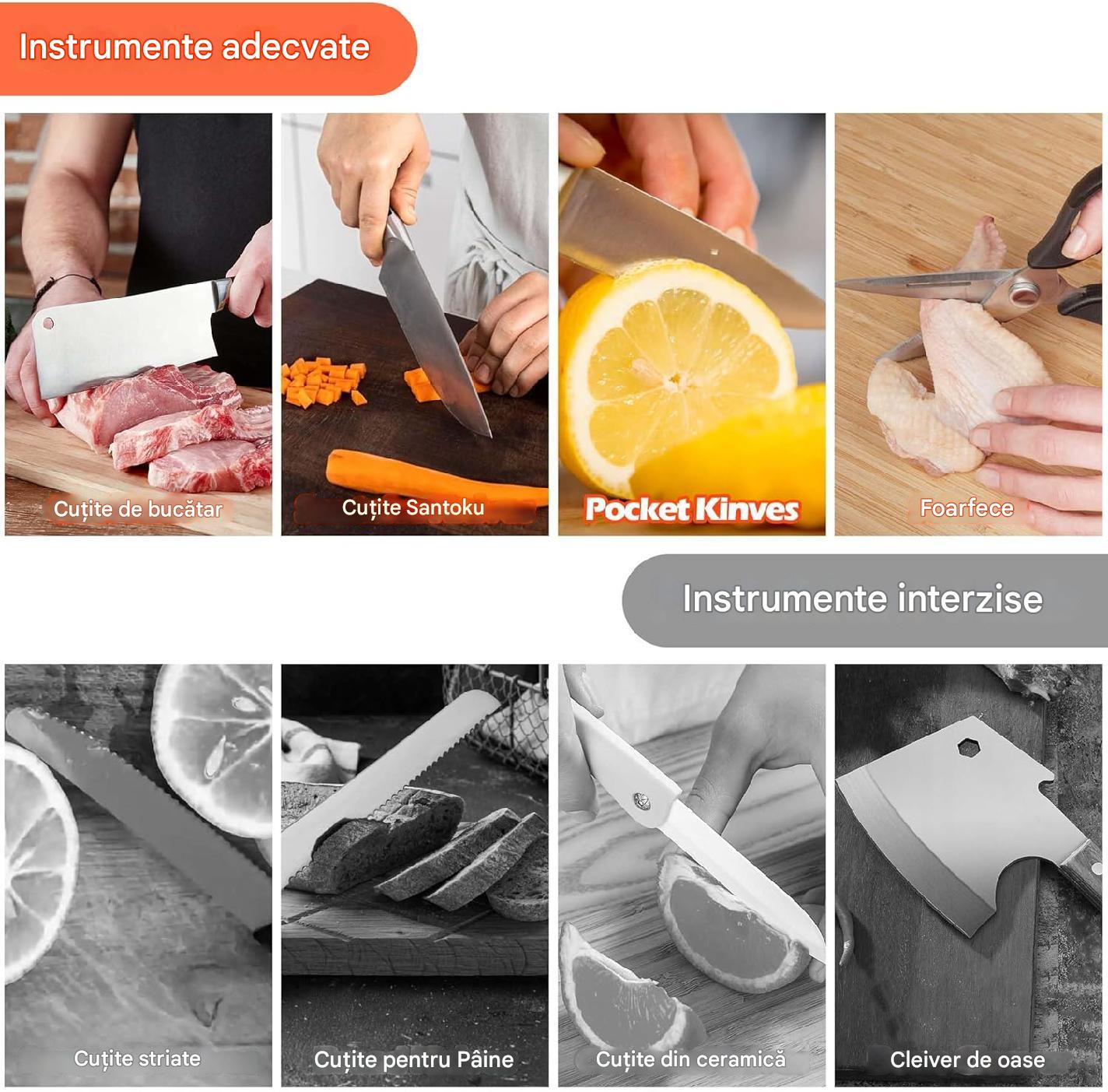 Instrumente adecvate

Cuțite de bucătar

Cuțite Santoku

Pocket Kinves

Foarfece

Instrumente interzise

Cuțite striate

Cuțite pentru Pâine

Cuțite din ceramică

Cleiver de oase