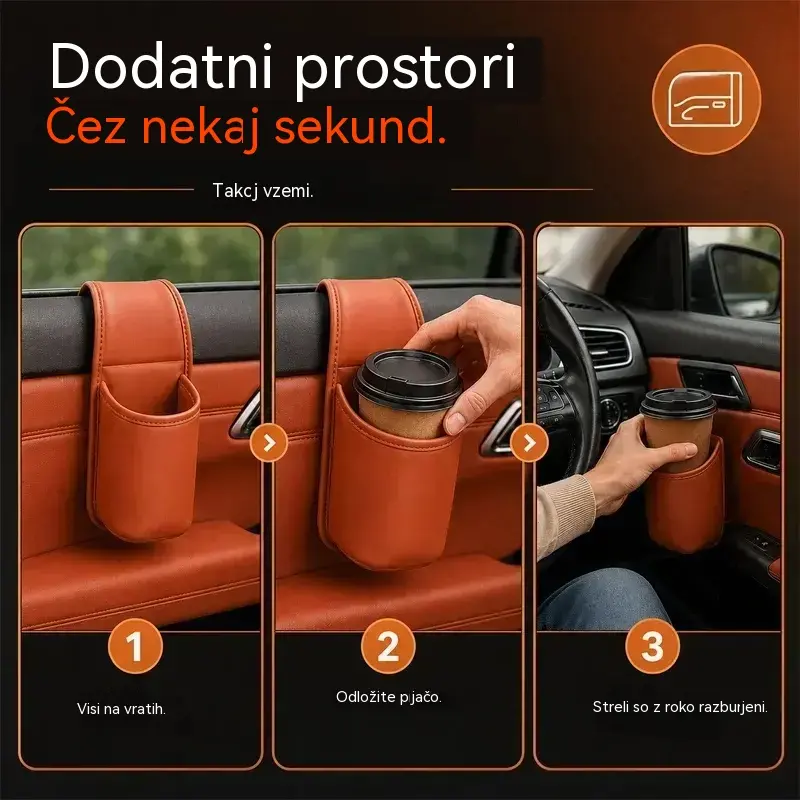 Dodatni prostori
Čez nekaj sekund.

Takcj vzemi.

1
Visi na vratih.

2
Odložite pjačo.

3
Streli so z roko razburjeni.