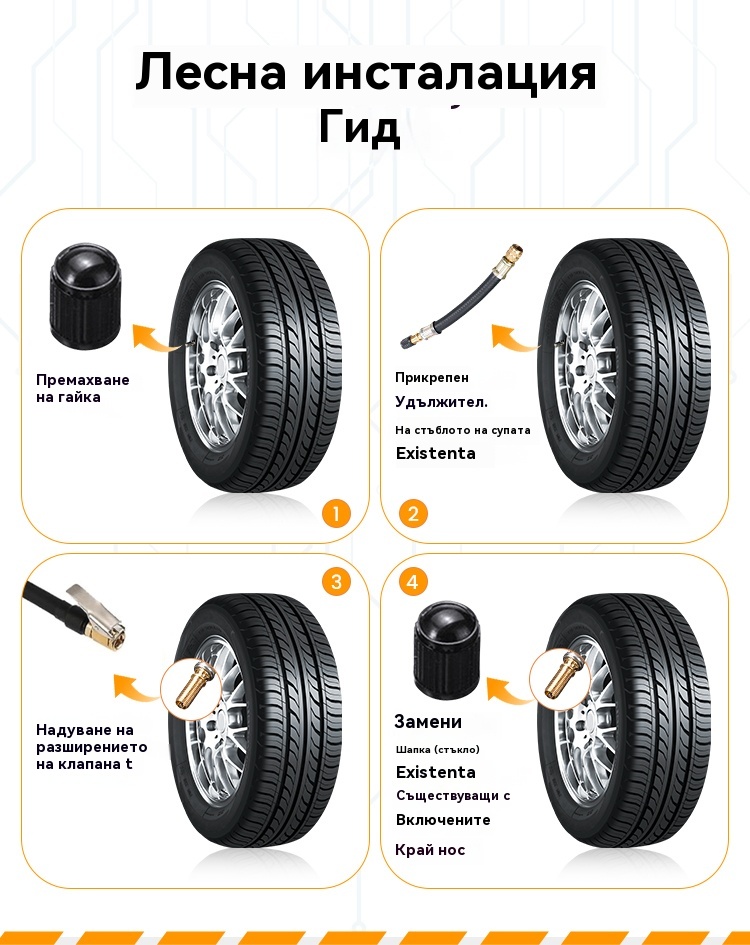 Лесна инсталация
Гид

Премахване на гайка

1

Прикрепен
Удължител.
На стъблото на супата
Existenta

2

3

Надуване на разширението на клапана t

4

Замени
Шапка (стъкло)
Existenta
Съществуващи с
Включените
Край нос