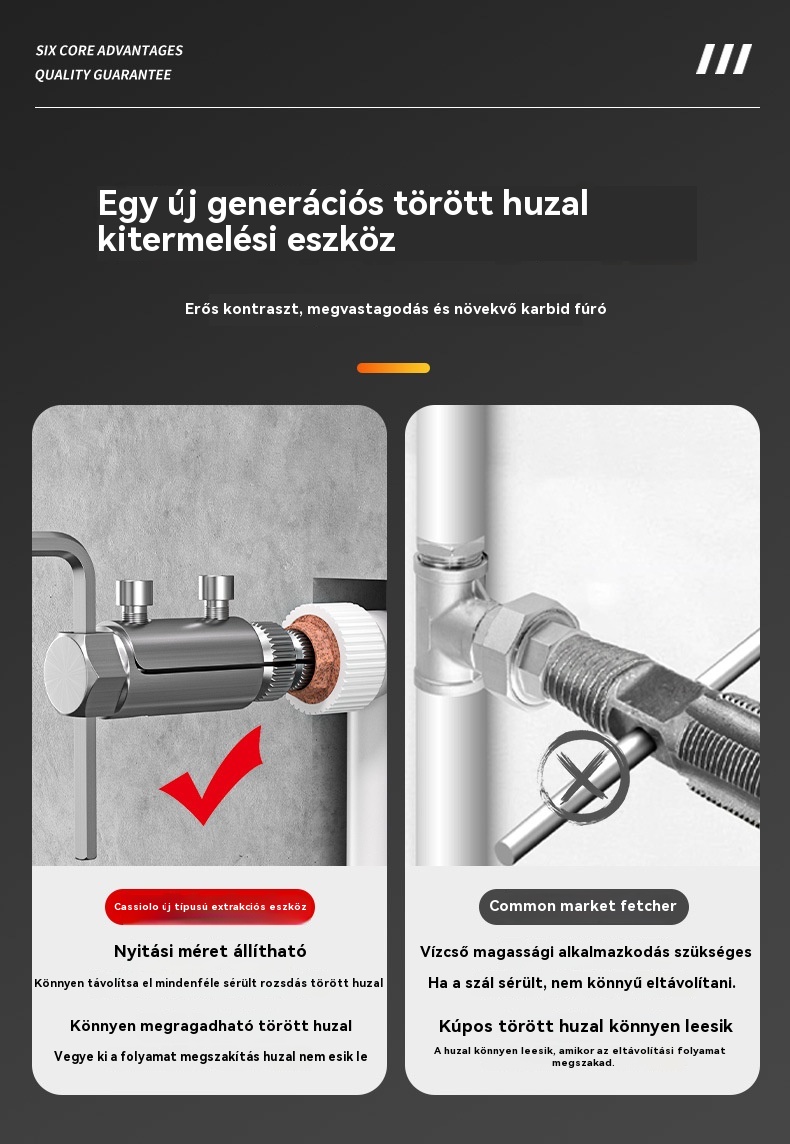 SIX CORE ADVANTAGES
QUALITY GUARANTEE

Egy új generációs törött huzal kitermelési eszköz

Erős kontraszt, megvastagodás és növekvő karbid fúró

Cassiolo új típusú extrakciós eszköz

Nyitási méret állítható

Könnyen távolítsa el mindenféle sérült rozsdás törött huzal

Könnyen megragadható törött huzal

Vegye ki a folyamat megszakítás huzal nem esik le

Common market fetcher

Vízcső magassági alkalmazkodás szükséges

Ha a szál sérült, nem könnyű eltávolítani.

Kúpos törött huzal könnyen leesik

A huzal könnyen leesik, amikor az eltávolítási folyamat megszakad.