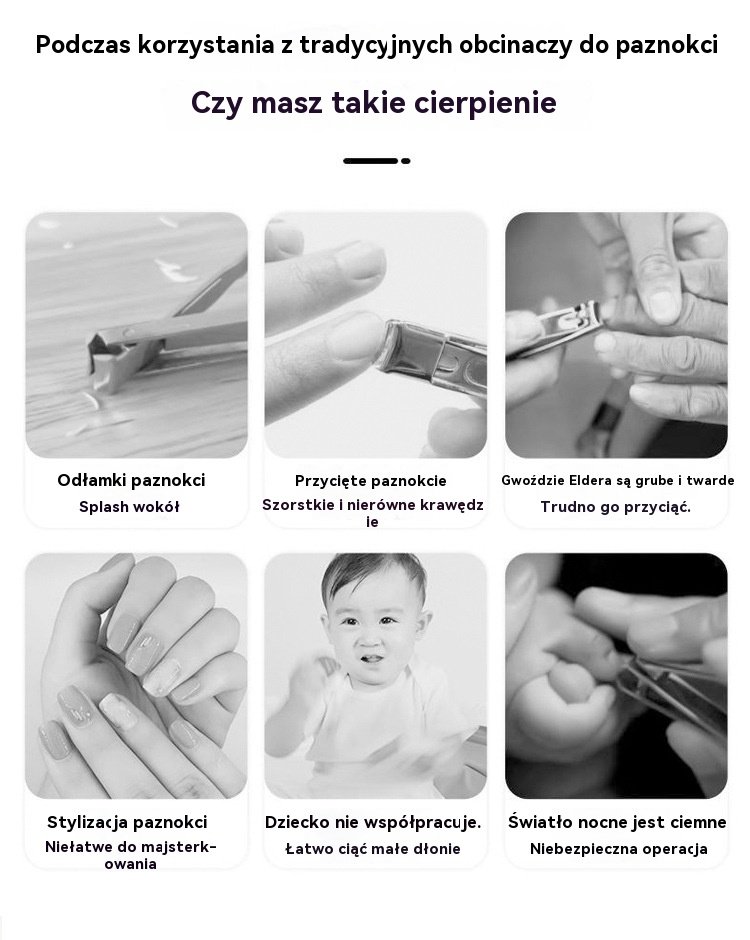 Podczas korzystania z tradycyjnych obcinaczy do paznokci

Czy masz takie cierpienie

Odłamki paznokci
Splash wokół

Przycięte paznokcie
Szorstkie i nierówne krawędzie

Gwoździe Eldera są grube i twarde
Trudno go przyciąć.

Stylizacja paznokci
Niełatwe do majsterkowania

Dziecko nie współpracuje.
Łatwo ciąć małe dłonie

Światło nocne jest ciemne
Niebezpieczna operacja