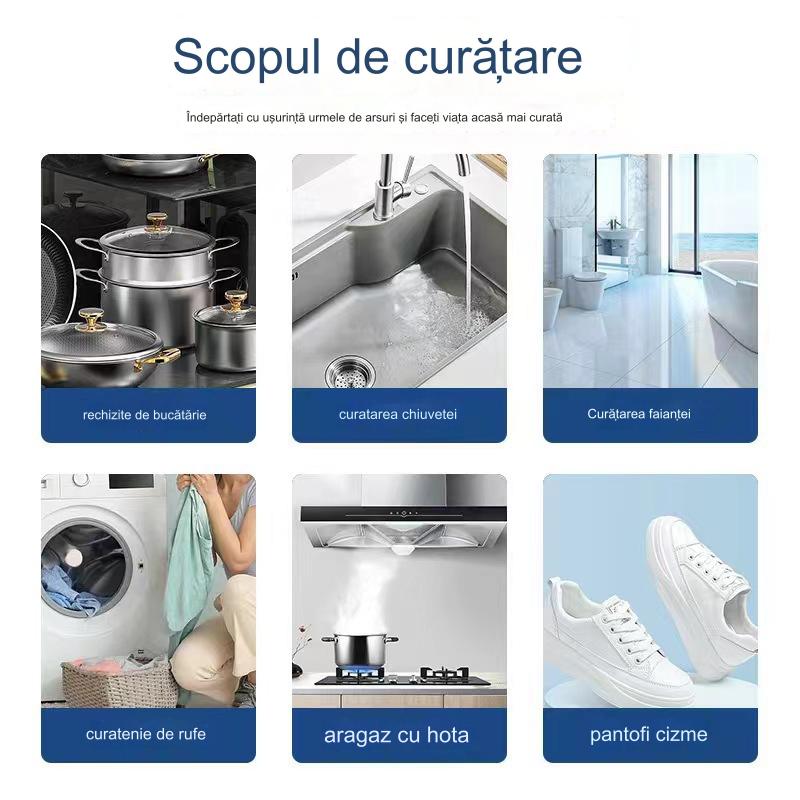 Scopul de curățare

Îndepărtați cu ușurință urmele de arsuri și faceți viața acasă mai curată

rechizite de bucătărie

curatarea chiuvetei

Curățarea faianței

curatenie de rufe

aragaz cu hota

pantofi cizme