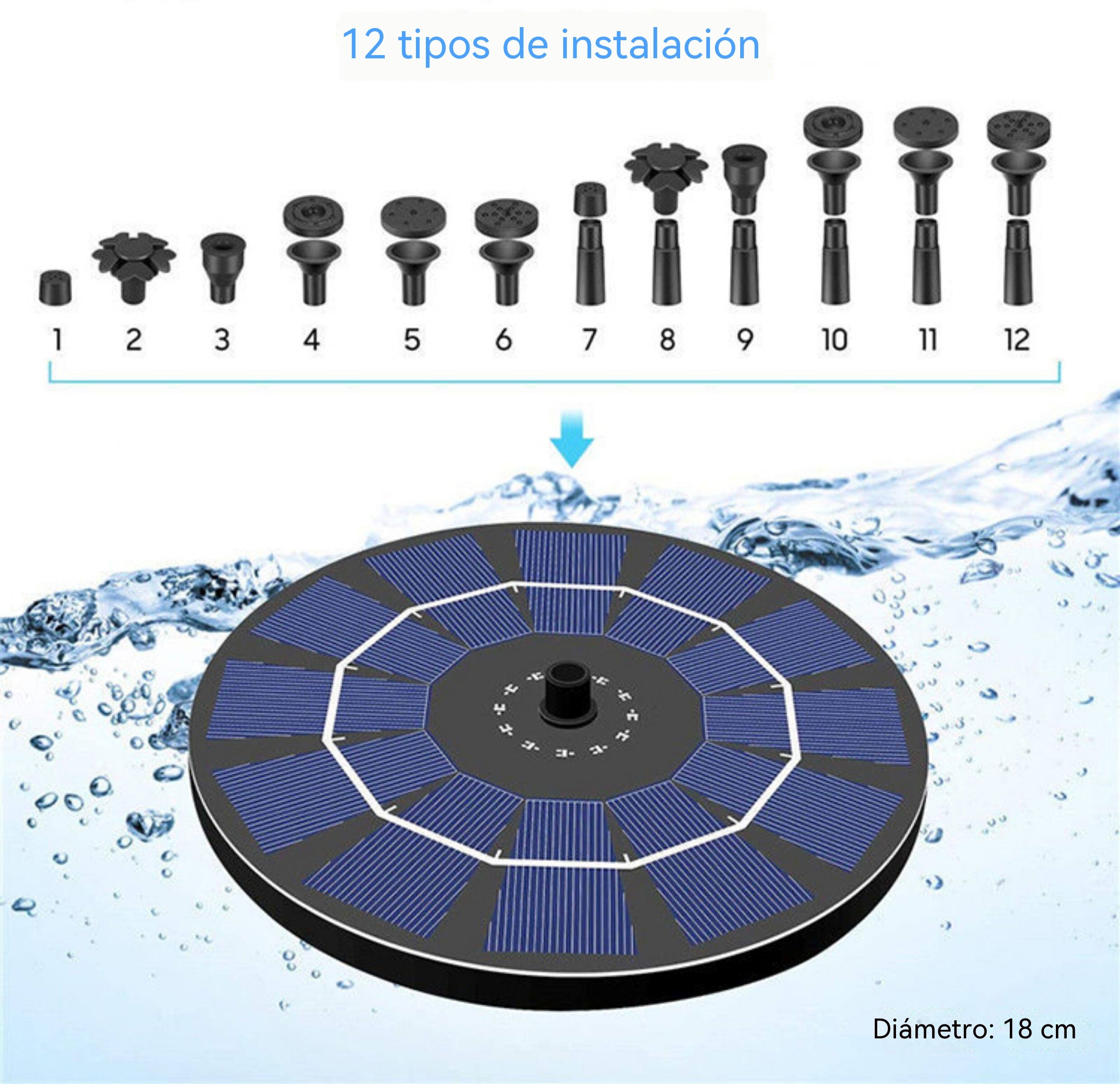 12 tipos de instalación

1 2 3 4 5 6 7 8 9 10 11 12

Diámetro: 18 cm