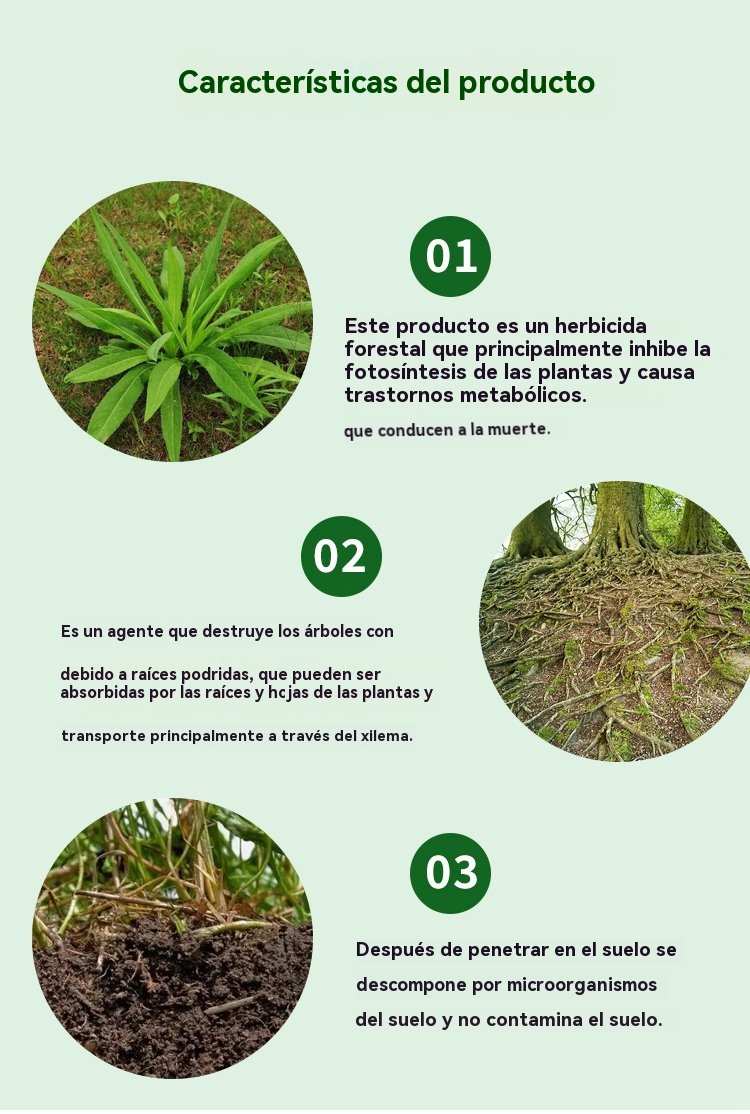 Características del producto

01

Este producto es un herbicida forestal que principalmente inhibe la fotosíntesis de las plantas y causa trastornos metabólicos.

que conducen a la muerte.

02

Es un agente que destruye los árboles con

debido a raíces podridas, que pueden ser absorbidas por las raíces y hcjas de las plantas y

transporte principalmente a través del xilema.

03

Después de penetrar en el suelo se

descompone por microorganismos

del suelo y no contamina el suelo.