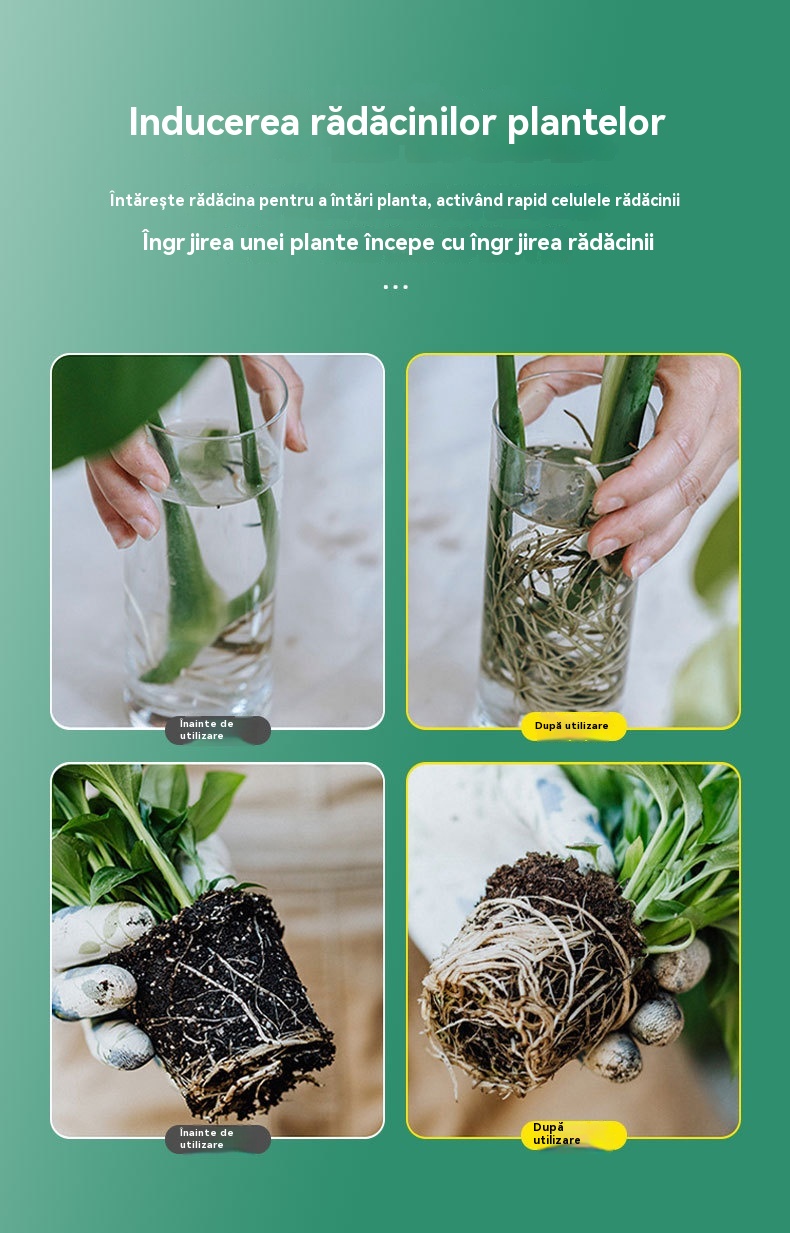 Inducerea rădăcinilor plantelor

Întărește rădăcina pentru a întări planta, activând rapid celulele rădăcinii

Îngr jirea unei plante începe cu îngr jirea rădăcinii

...

Înainte de utilizare

După utilizare

Înainte de utilizare

După utilizare