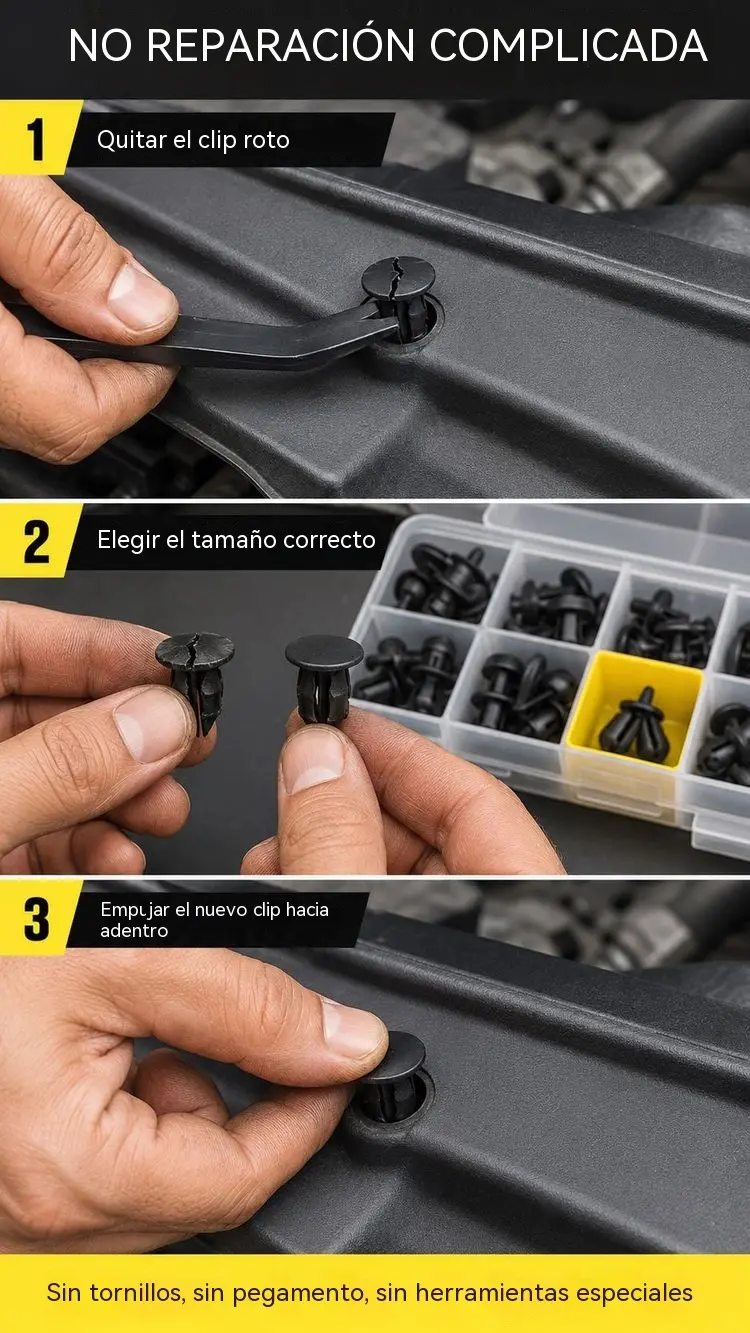 NO REPARACIÓN COMPLICADA

1

Quitar el clip roto

2

Elegir el tamaño correcto

3

Empujar el nuevo clip hacia adentro

Sin tornillos, sin pegamento, sin herramientas especiales