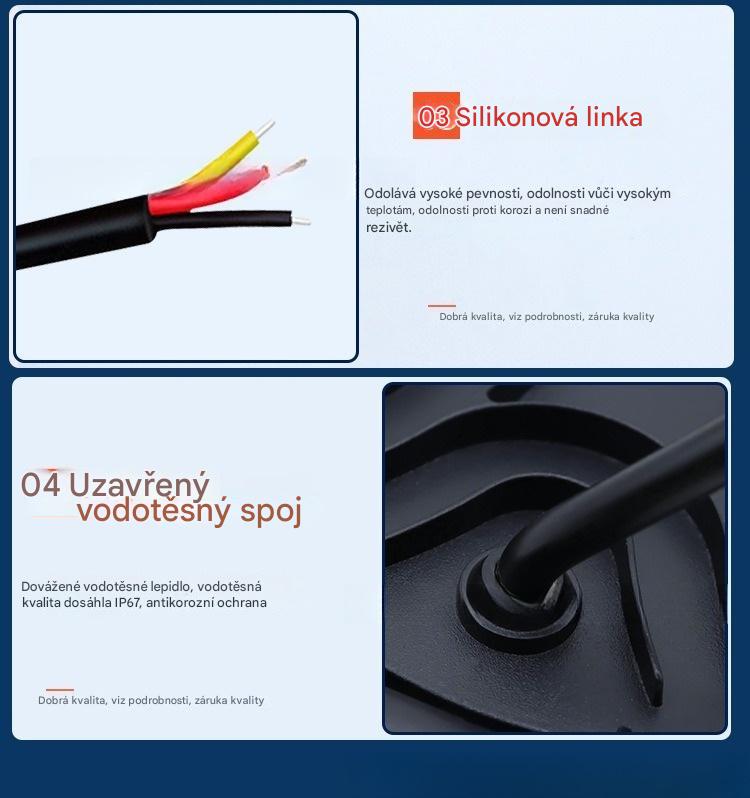 03 Silikonová linka

Odolává vysoké pevnosti, odolnosti vůči vysokým teplotám, odolnosti proti korozi a není snadné rezivět.

Dobrá kvalita, viz podrobnosti, záruka kvality

04 Uzavřený vodotěsný spoj

Dovážené vodotěsné lepidlo, vodotěsná kvalita dosáhla IP67, antikorozní ochrana

Dobrá kvalita, viz podrobnosti, záruka kvality