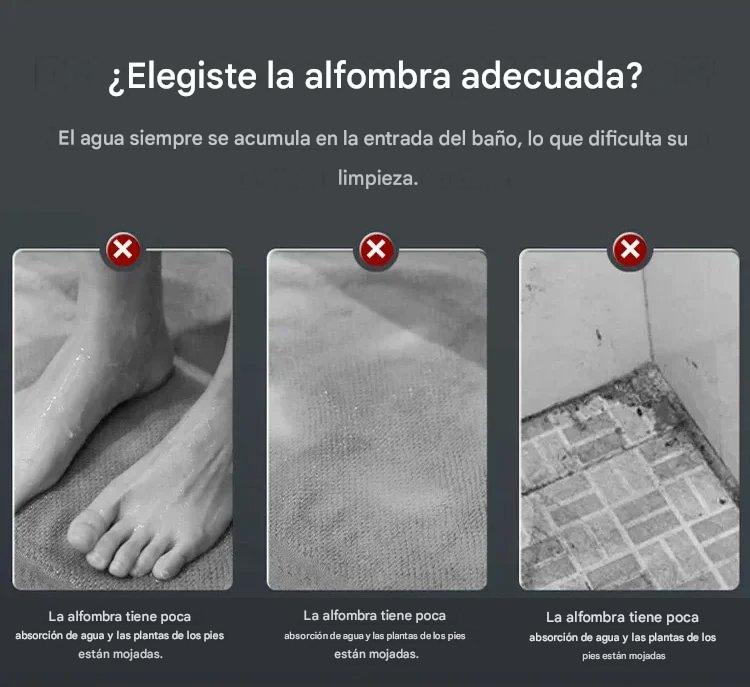 ¿Elegiste la alfombra adecuada?

El agua siempre se acumula en la entrada del baño, lo que dificulta su limpieza.

La alfombra tiene poca absorción de agua y las plantas de los pies están mojadas.

La alfombra tiene poca absorción de agua y las plantas de los pies están mojadas.

La alfombra tiene poca absorción de agua y las plantas de los pies están mojadas