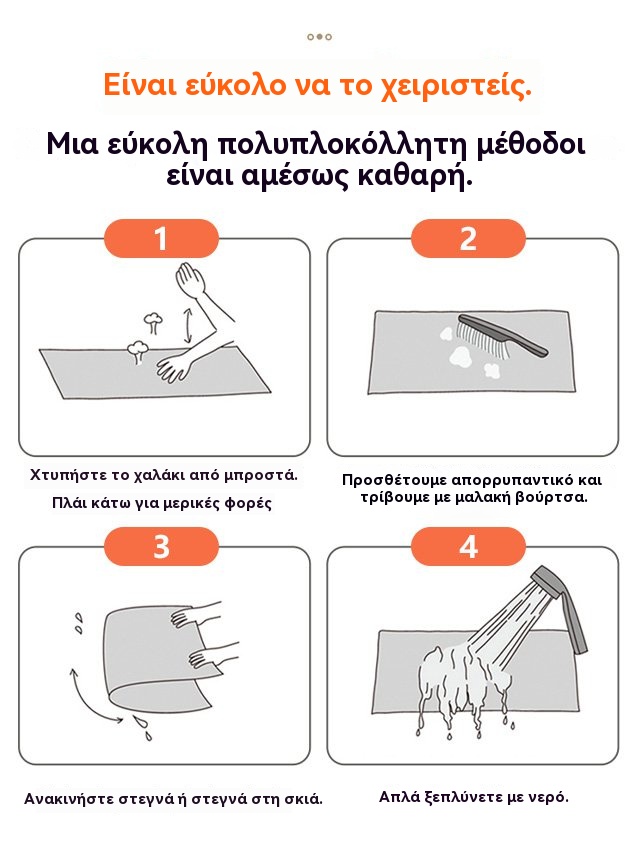 Είναι εύκολο να το χειριστείς.

Μια εύκολη πολυπλοκόλλητη μέθοδοι είναι αμέσως καθαρή.

1

Χτυπήστε το χαλάκι από μπροστά.

Πλάι κάτω για μερικές φορές

2

Προσθέτουμε απορρυπαντικό και τρίβουμε με μαλακή βούρτσα.

3

Ανακινήστε στεγνά ή στεγνά στη σκιά.

4

Απλά ξεπλύνετε με νερό.