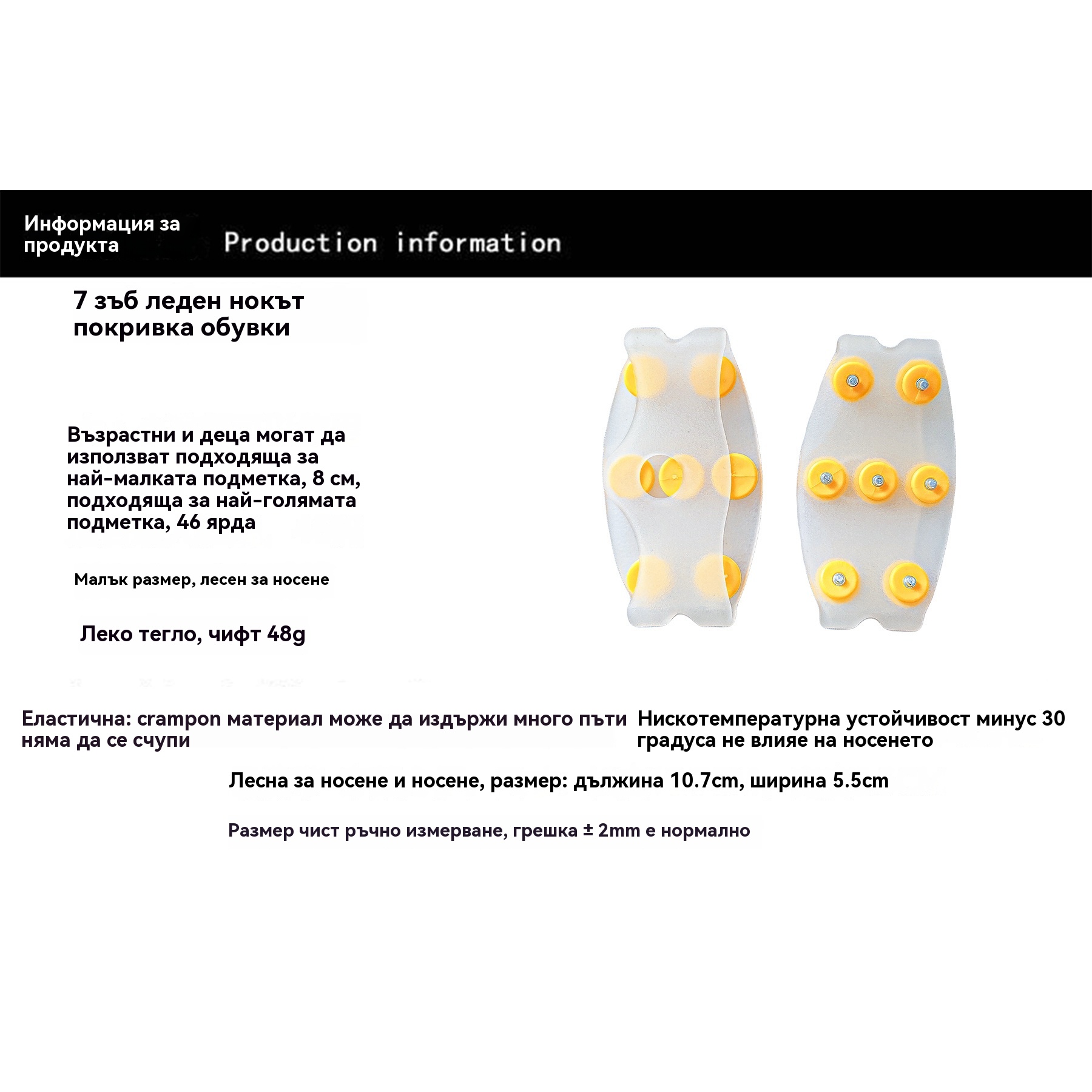 Информация за продукта

Production information

7 зъб леден нокът покривка обувки

Възрастни и деца могат да използват подходяща за най-малката подметка, 8 см, подходяща за най-голямата подметка, 46 ярда

Малък размер, лесен за носене

Леко тегло, чифт 48g

Еластична: crampon материал може да издържи много пъти няма да се счупи

Нискотемпературна устойчивост минус 30 градуса не влияе на носенето

Лесна за носене и носене, размер: дължина 10.7cm, ширина 5.5cm

Размер чист ръчно измерване, грешка ± 2mm е нормално