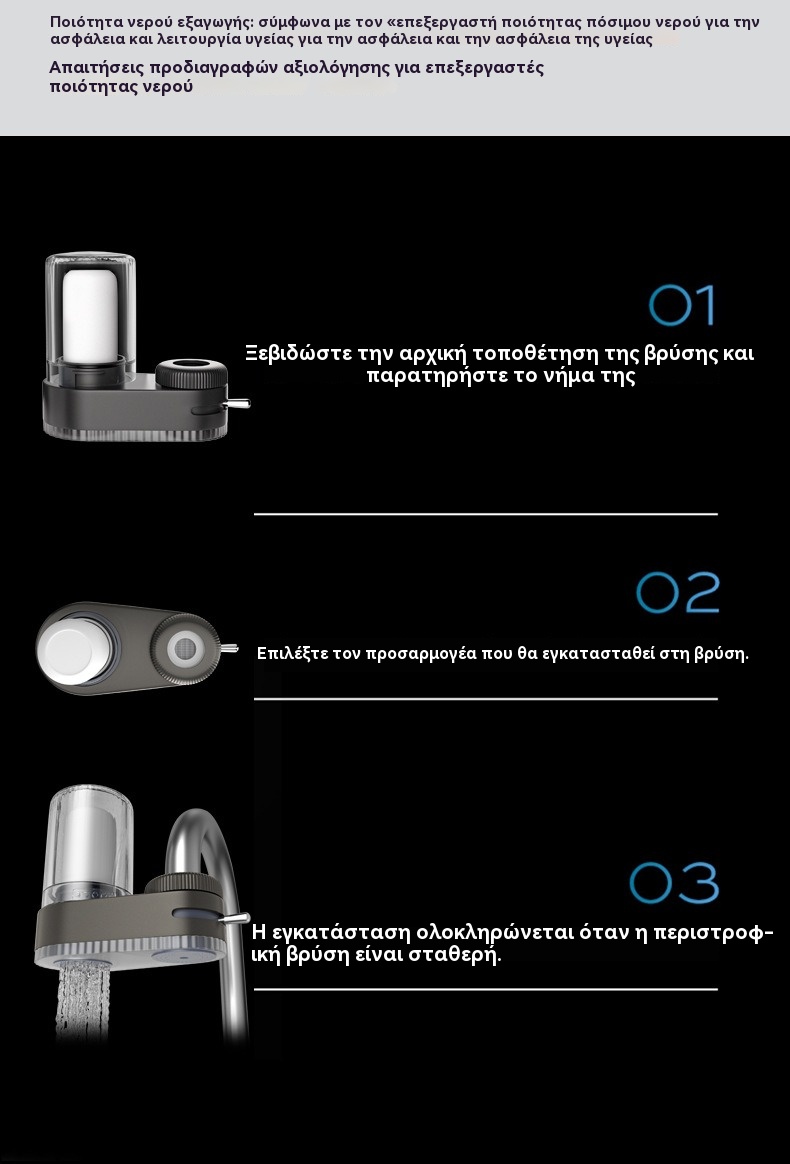 Ποιότητα νερού εξαγωγής: σύμφωνα με τον «επεξεργαστή ποιότητας πόσιμου νερού για την ασφάλεια και λειτουργία υγείας για την ασφάλεια και την ασφάλεια της υγείας

Απαιτήσεις προδιαγραφών αξιολόγησης για επεξεργαστές ποιότητας νερού

01

Ξεβιδώστε την αρχική τοποθέτηση της βρύσης και παρατηρήστε το νήμα της

02

Επιλέξτε τον προσαρμογέα που θα εγκατασταθεί στη βρύση.

03

Η εγκατάσταση ολοκληρώνεται όταν η περιστροφική βρύση είναι σταθερή.