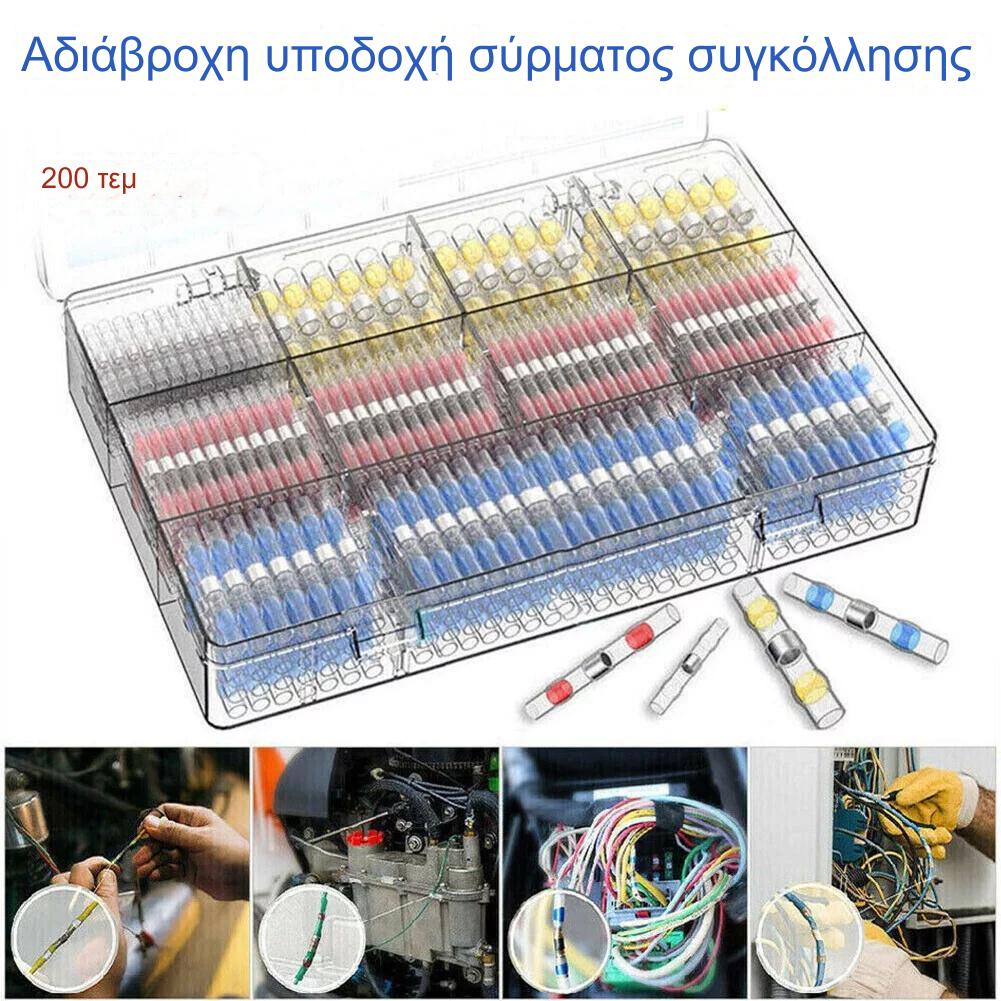 Αδιάβροχη υποδοχή σύρματος συγκόλλησης

200 τεμ